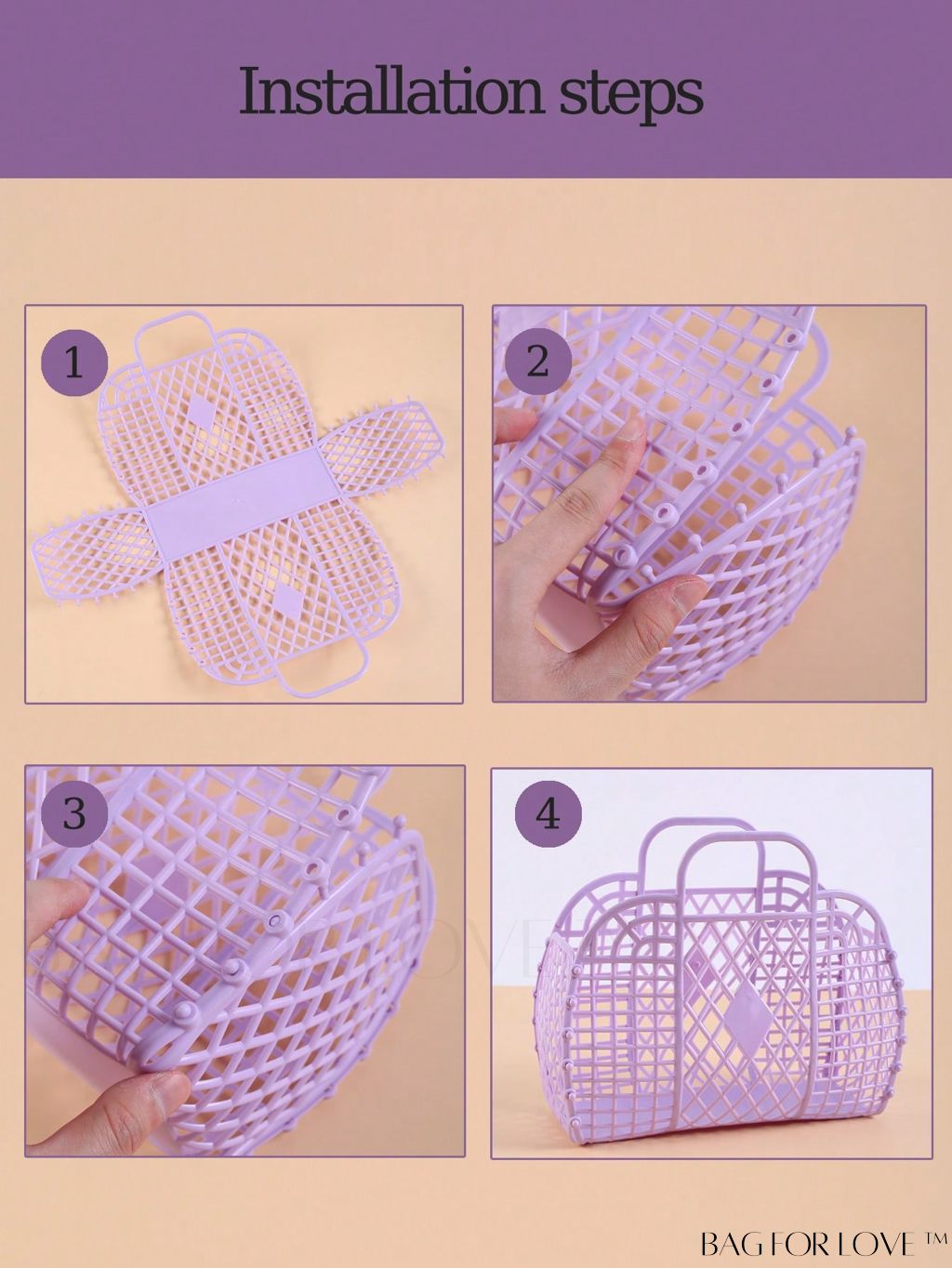 Installation steps

1

2

3

4

BAG FOR LOVE ™