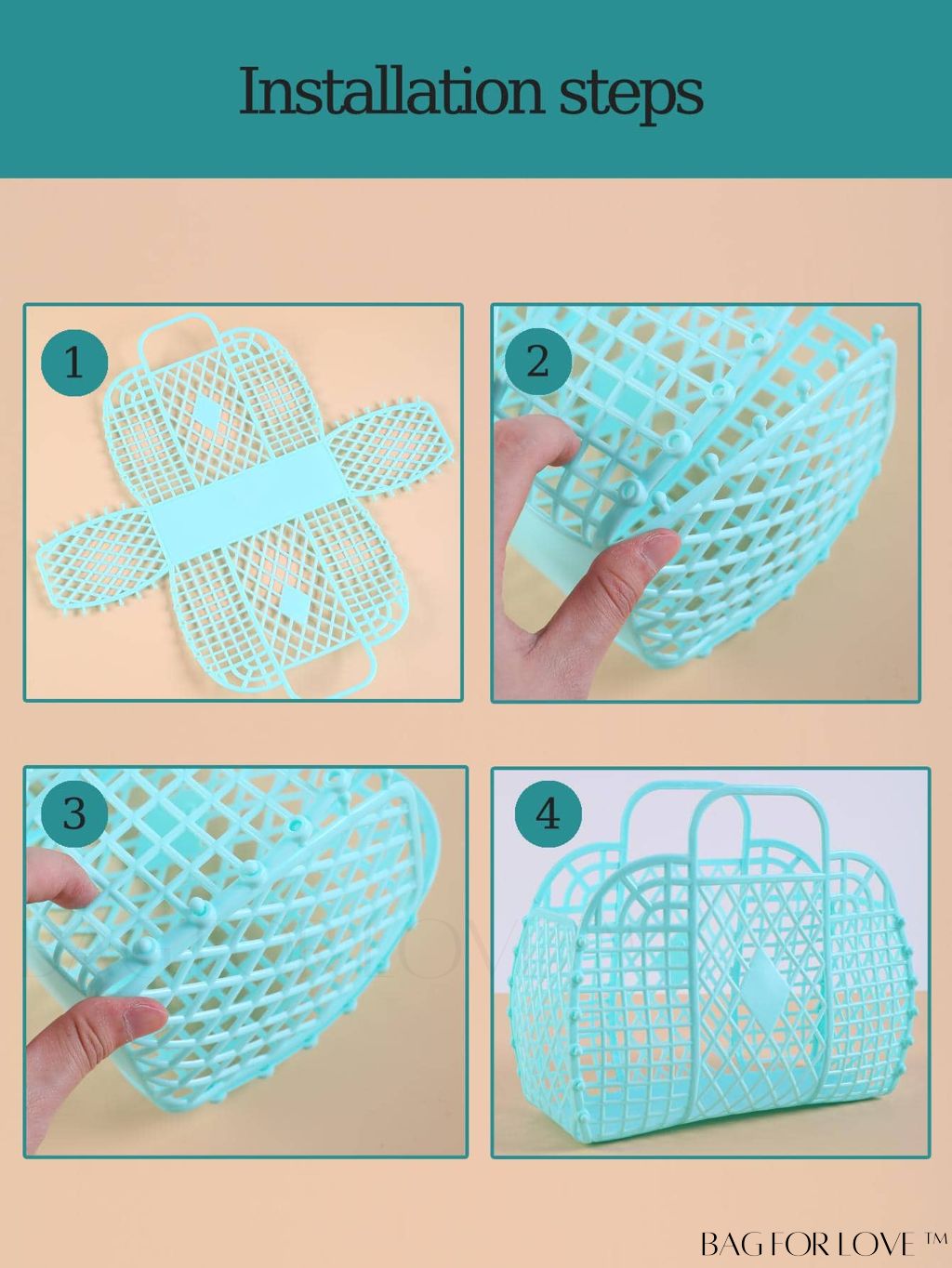 Installation steps

1

2

3

4

BAG FOR LOVE ™