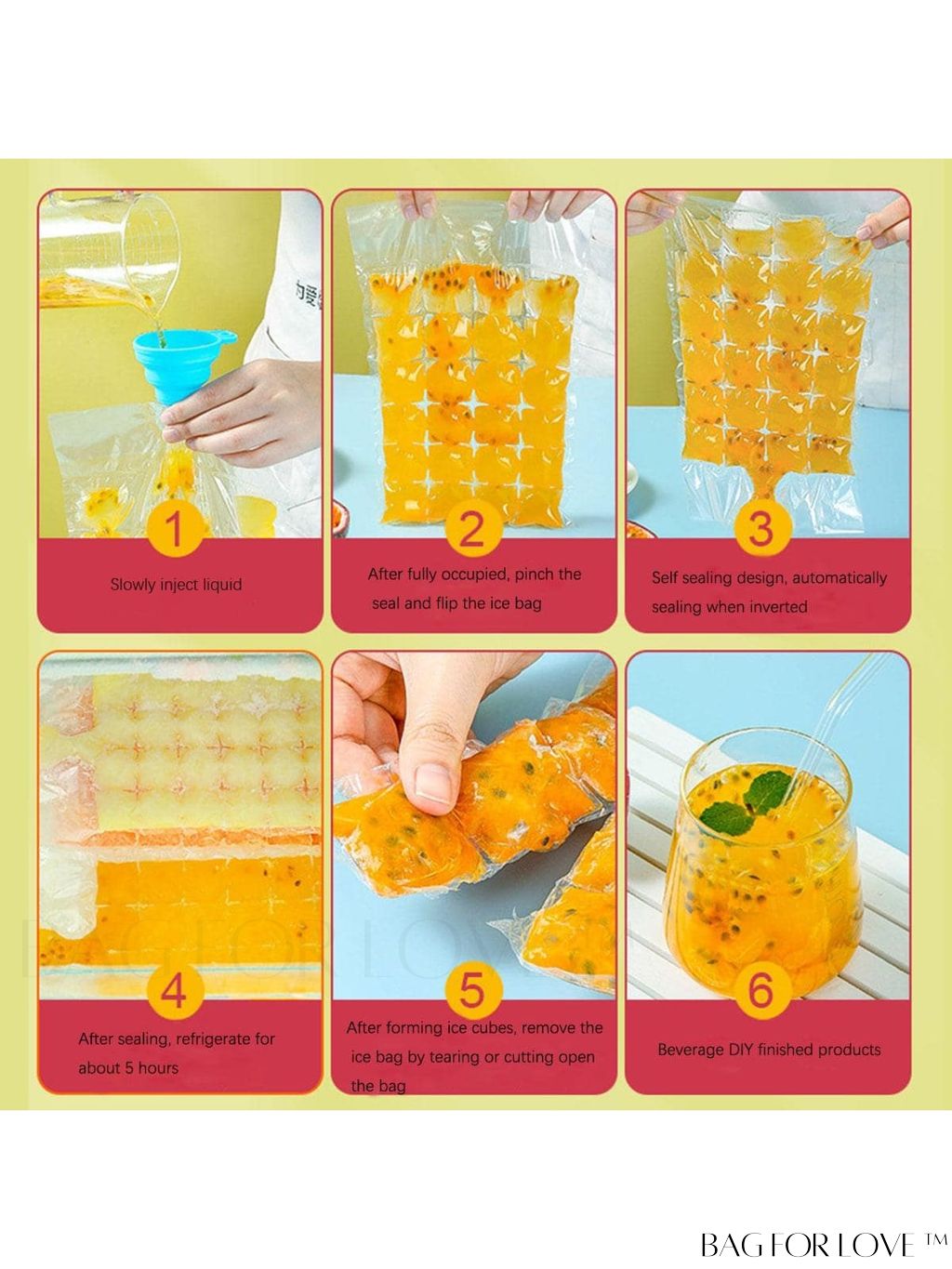 1

Slowly inject liquid

2

After fully occupied, pinch the seal and flip the ice bag

3

Self sealing design, automatically sealing when inverted

4

After sealing, refrigerate for about 5 hours

5

After forming ice cubes, remove the ice bag by tearing or cutting open the bag

6

Beverage DIY finished products

BAG FOR LOVE

BAG FOR LOVE ™