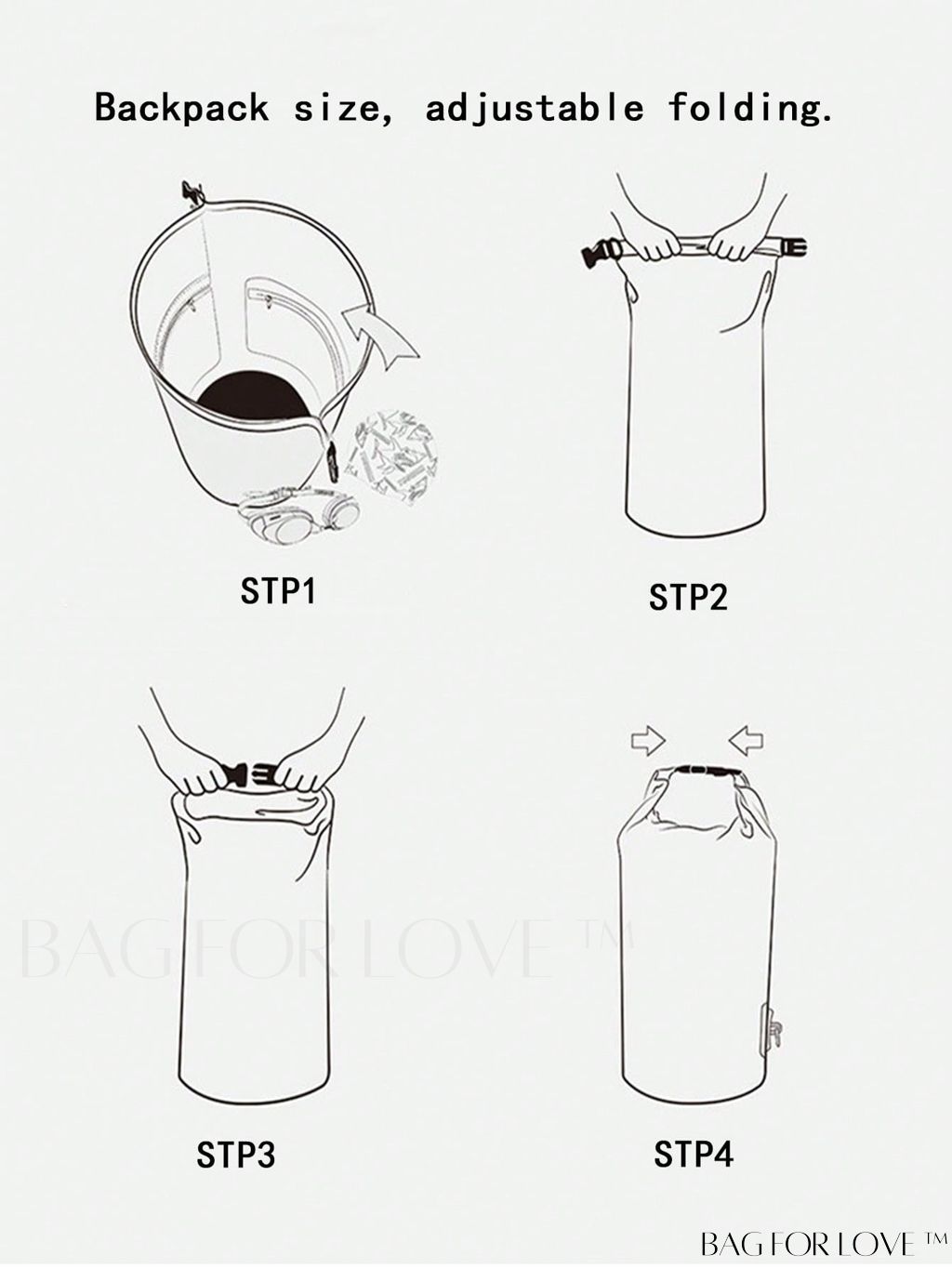 Backpack size, adjustable folding.

STP1

STP2

BAG FOR LOVE ™

STP3

STP4

BAG FOR LOVE ™