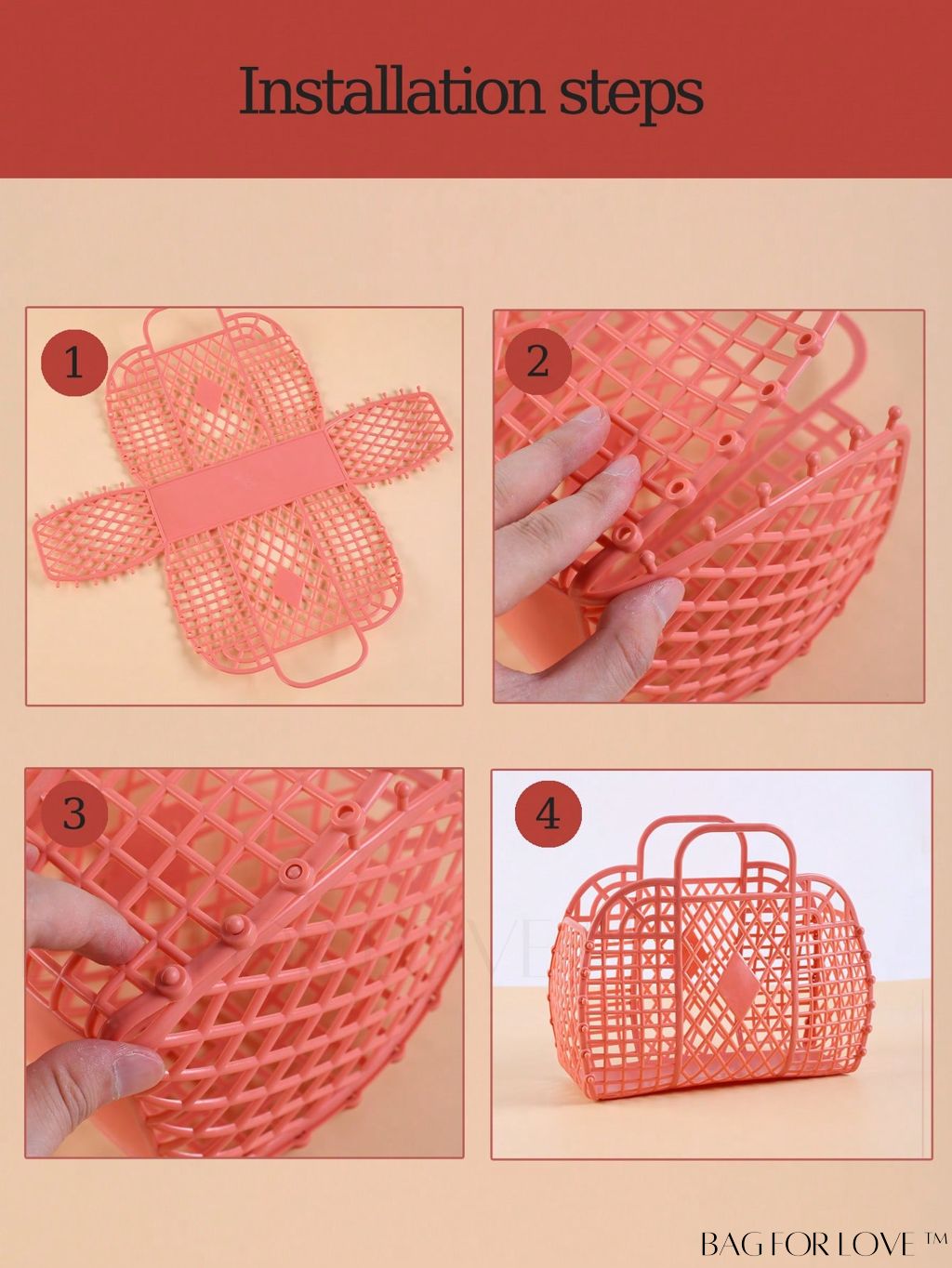 Installation steps

1

2

3

4

BAG FOR LOVE ™