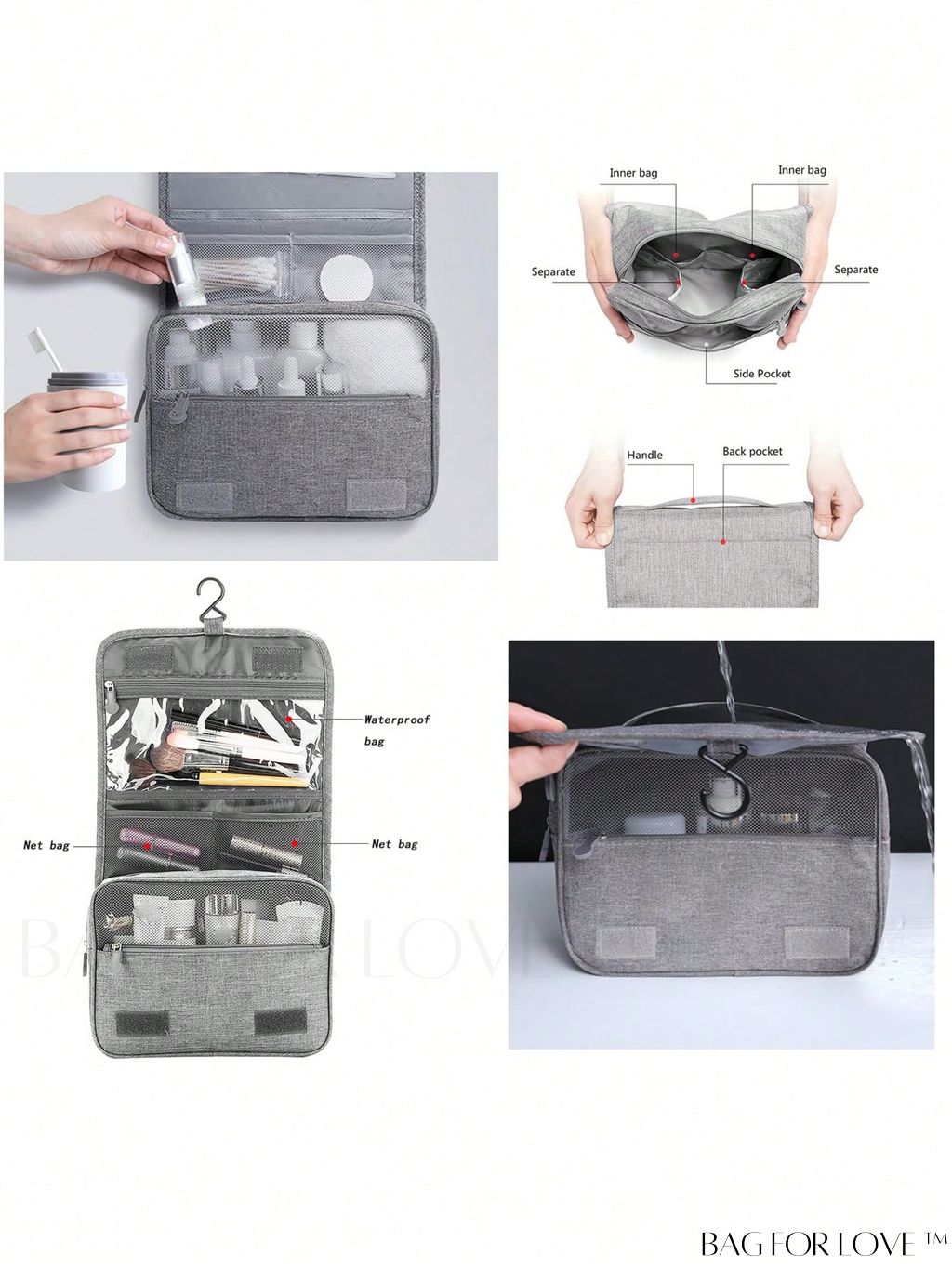 Inner bag

Inner bag

Separate

Separate

Side Pocket

Handle

Back pocket

Waterproof bag

Net bag

Net bag

BAG FOR LOVE

BAG FOR LOVE ™