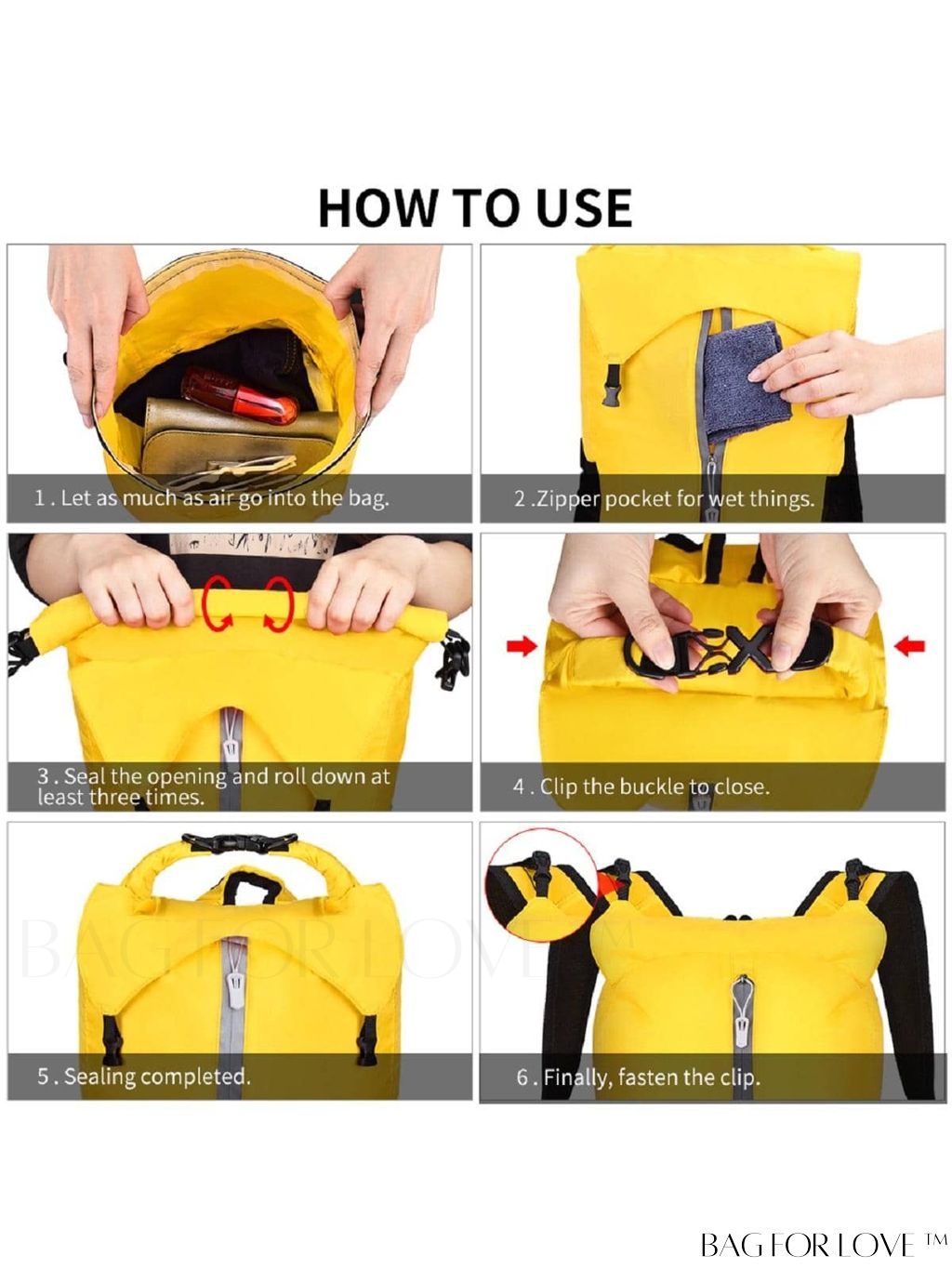 HOW TO USE

1 . Let as much as air go into the bag.

2 .Zipper pocket for wet things.

3 . Seal the opening and roll down at least three times.

4 . Clip the buckle to close.

BAG FOR LOVE ™

5 . Sealing completed.

6 . Finally, fasten the clip.

BAG FOR LOVE ™