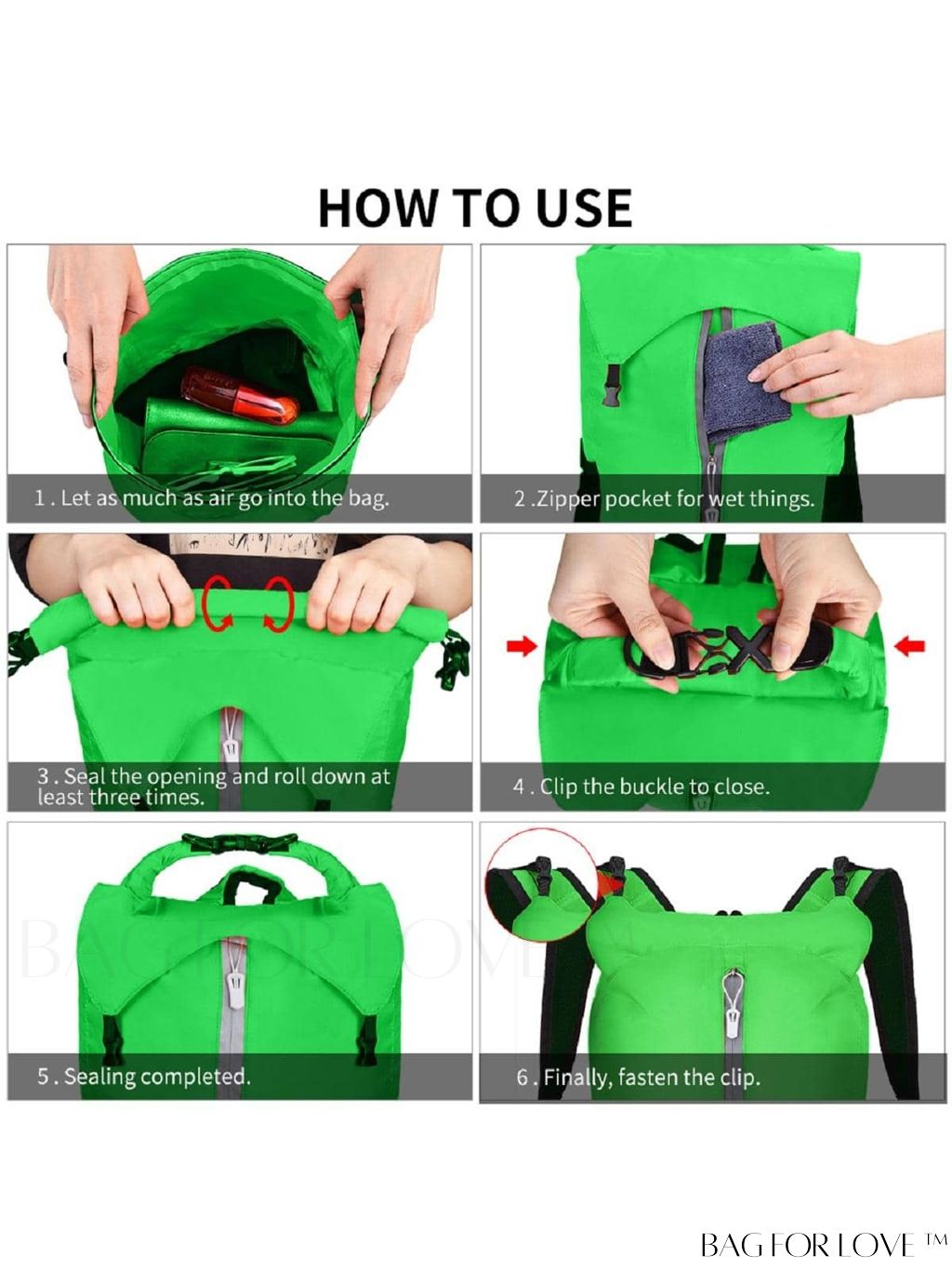 HOW TO USE

1 . Let as much as air go into the bag.

2 .Zipper pocket for wet things.

3 . Seal the opening and roll down at least three times.

4 . Clip the buckle to close.

BAG FOR LOVE

5 . Sealing completed.

6 . Finally, fasten the clip.

BAG FOR LOVE ™