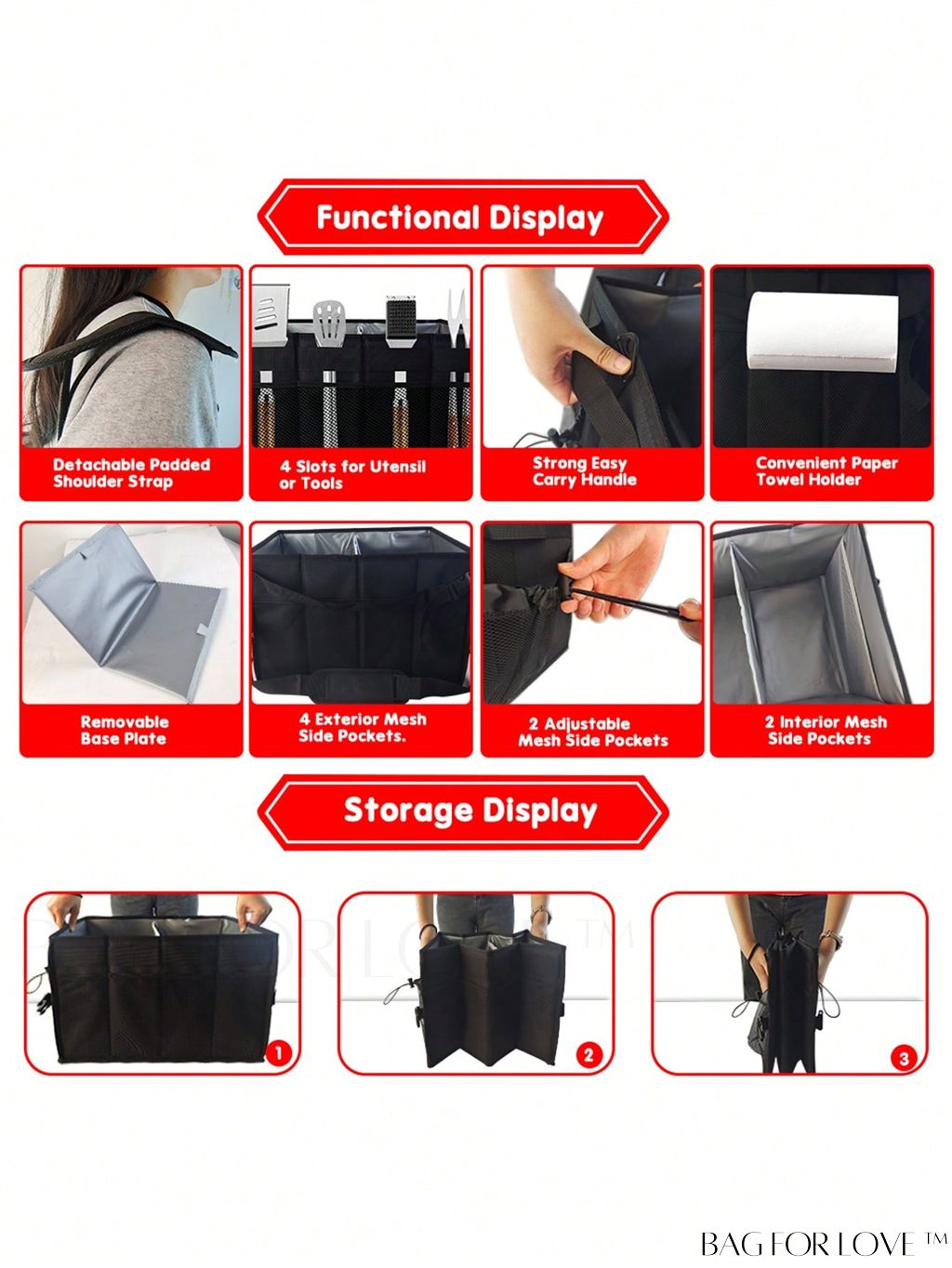 Functional Display

Detachable Padded Shoulder Strap

4 Slots for Utensil or Tools

Strong Easy Carry Handle

Convenient Paper Towel Holder

Removable Base Plate

4 Exterior Mesh Side Pockets.

2 Adjustable Mesh Side Pockets

2 Interior Mesh Side Pockets

Storage Display

1

2

3

BAG FOR LOVE ™