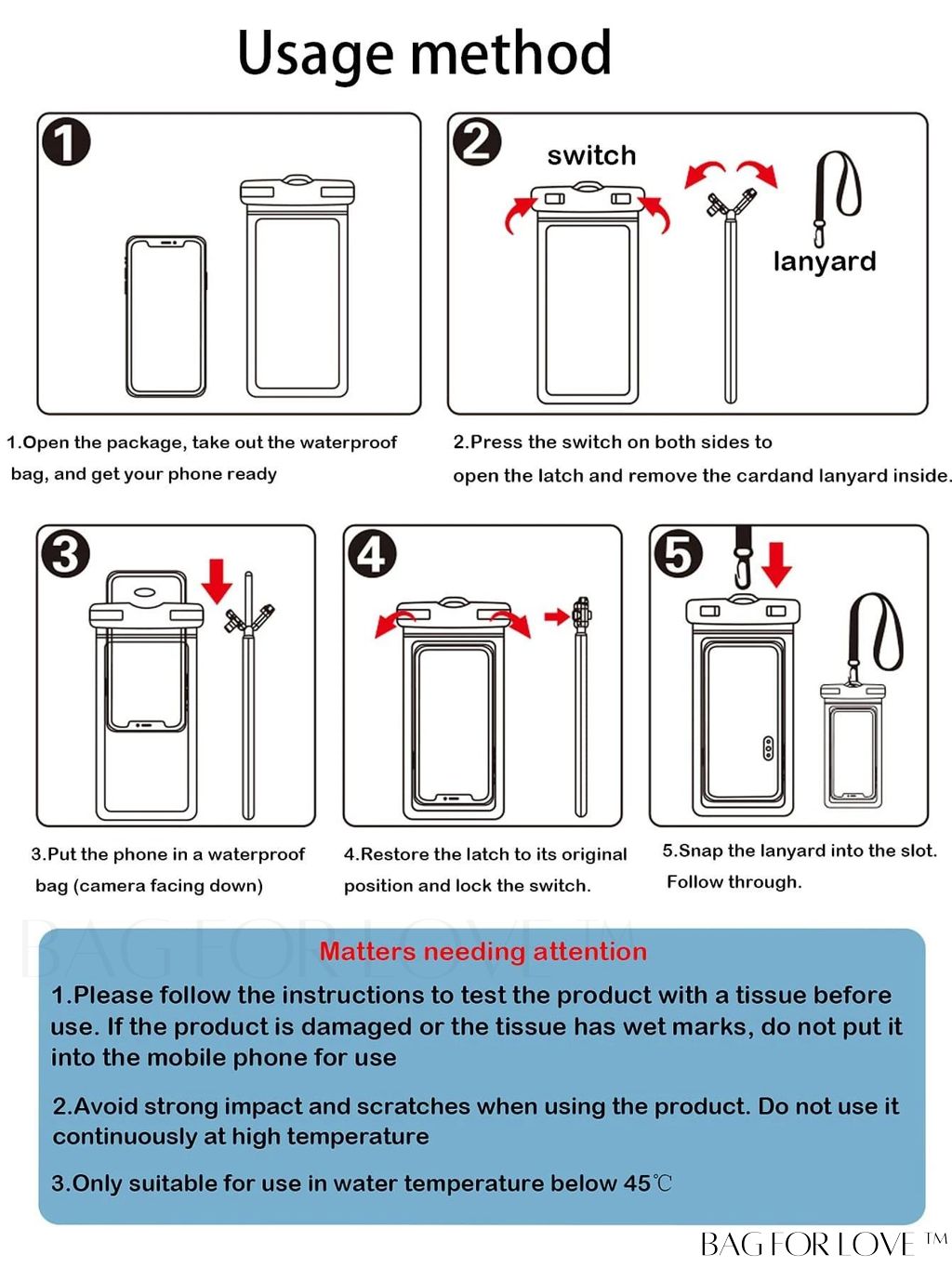 Usage method

1

2

switch

lanyard

1.Open the package, take out the waterproof bag, and get your phone ready

2.Press the switch on both sides to open the latch and remove the cardand lanyard inside.

3

4

5

3.Put the phone in a waterproof bag (camera facing down)

4.Restore the latch to its original position and lock the switch.

5.Snap the lanyard into the slot. Follow through.

BAG FOR LOVE TM

Matters needing attention

1.Please follow the instructions to test the product with a tissue before use. If the product is damaged or the tissue has wet marks, do not put it into the mobile phone for use

2.Avoid strong impact and scratches when using the product. Do not use it continuously at high temperature

3.Only suitable for use in water temperature below 45℃

BAG FOR LOVE TM