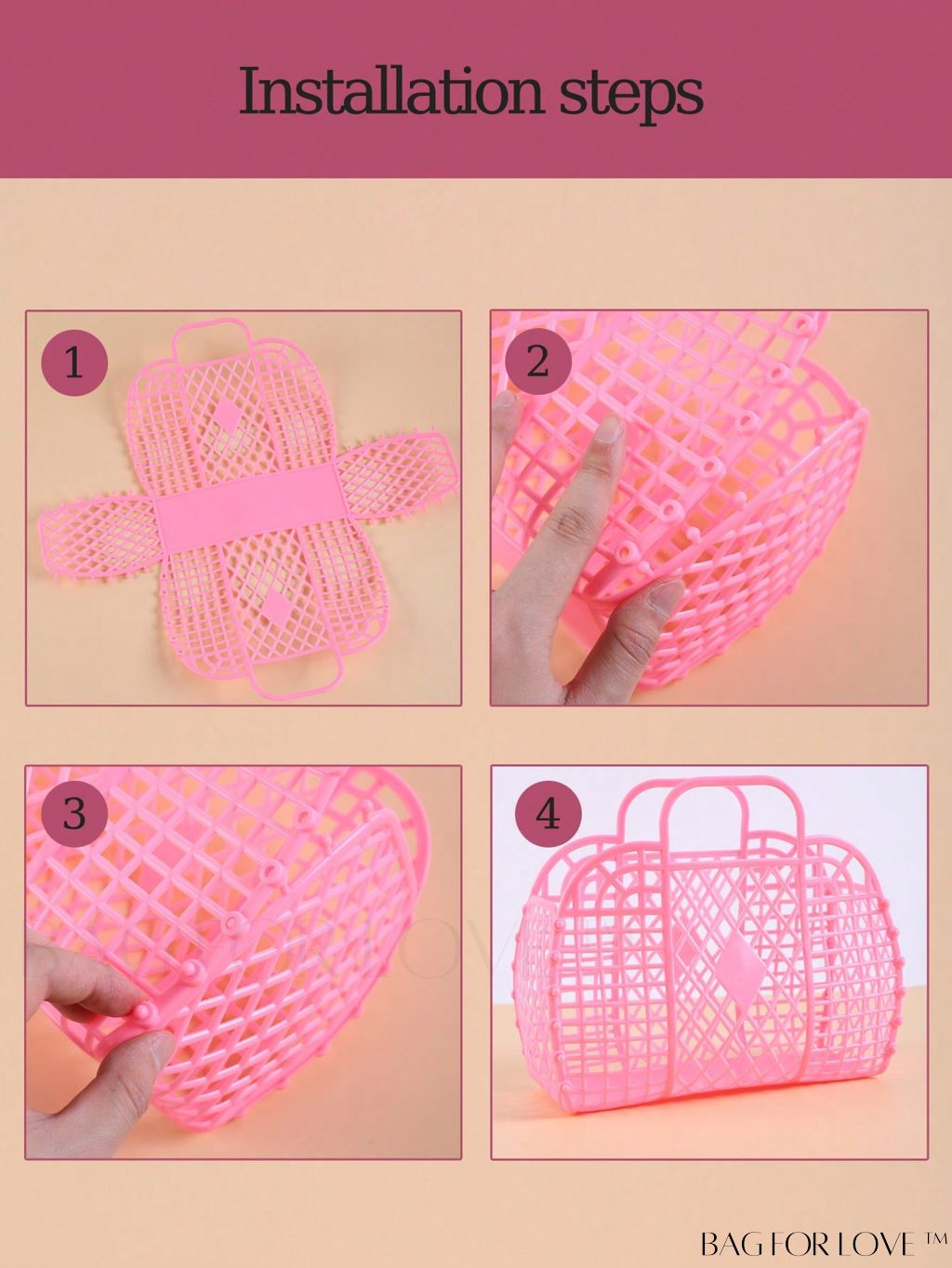 Installation steps

1

2

3

4

BAG FOR LOVE ™