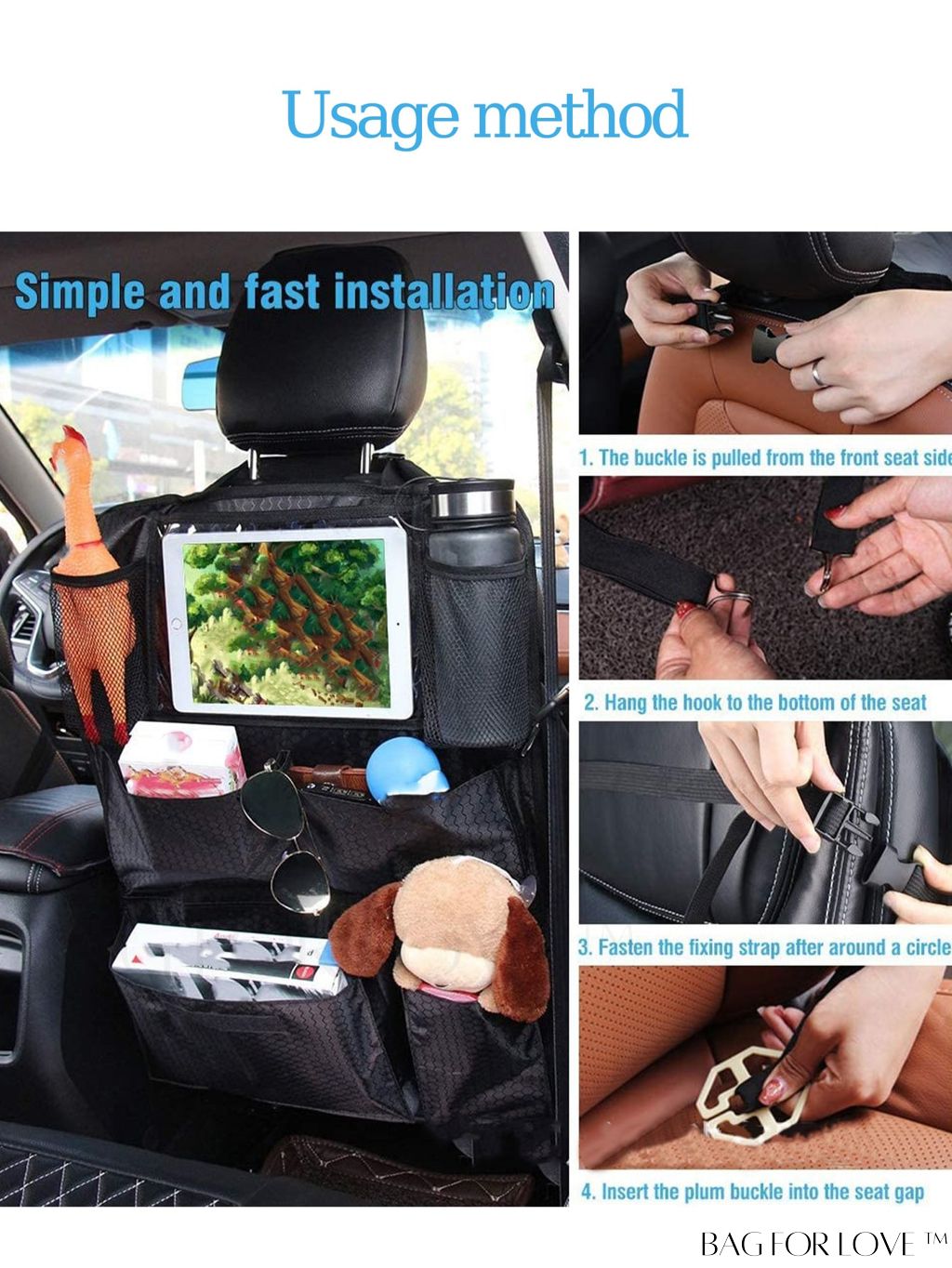 Usage method

Simple and fast installation

1. The buckle is pulled from the front seat side

2. Hang the hook to the bottom of the seat

3. Fasten the fixing strap after around a circle

4. Insert the plum buckle into the seat gap

BAG FOR LOVE ™