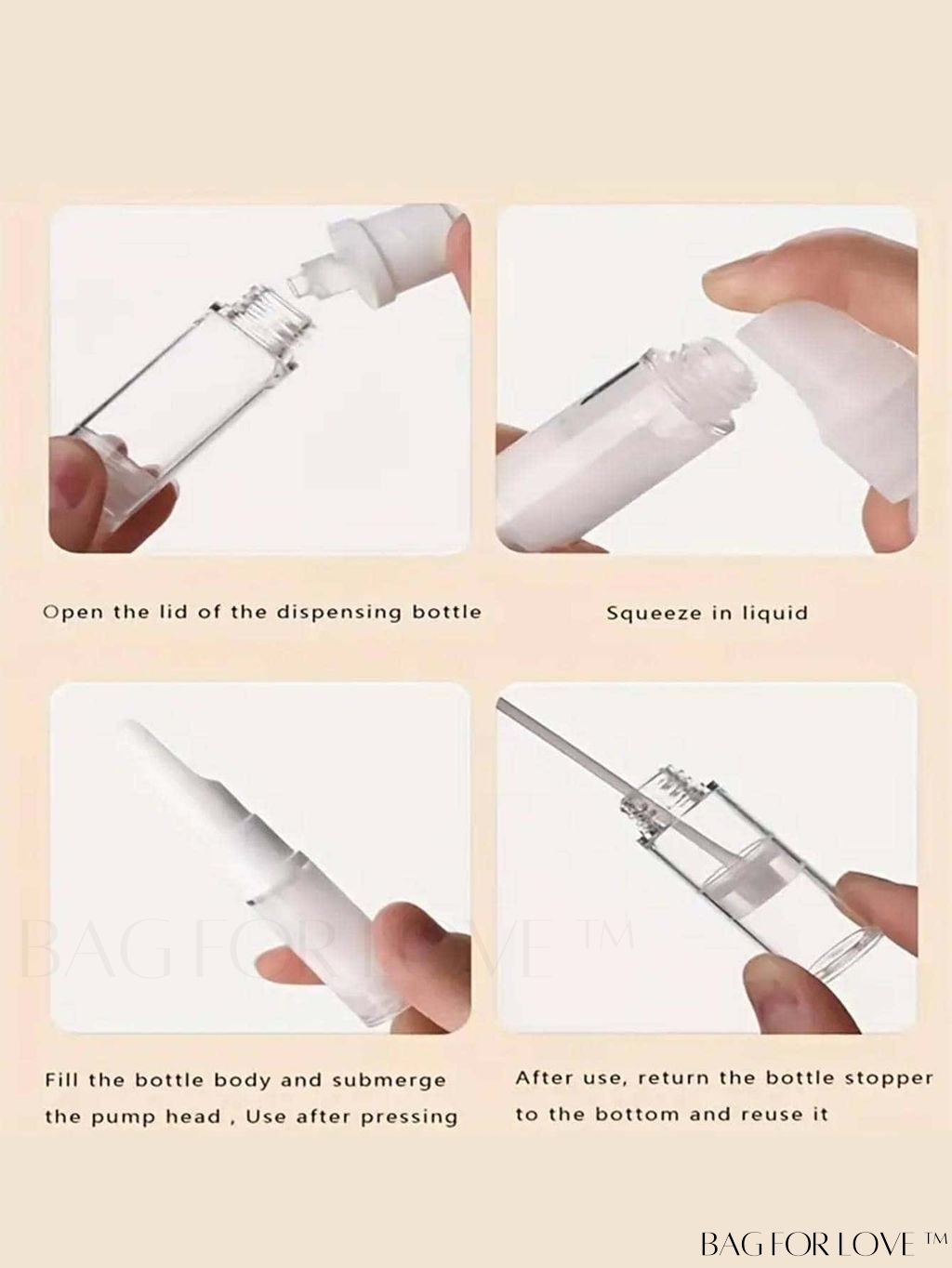 Open the lid of the dispensing bottle

Squeeze in liquid

BAG FOR LOVE ™

Fill the bottle body and submerge the pump head , Use after pressing

After use, return the bottle stopper to the bottom and reuse it

BAG FOR LOVE ™