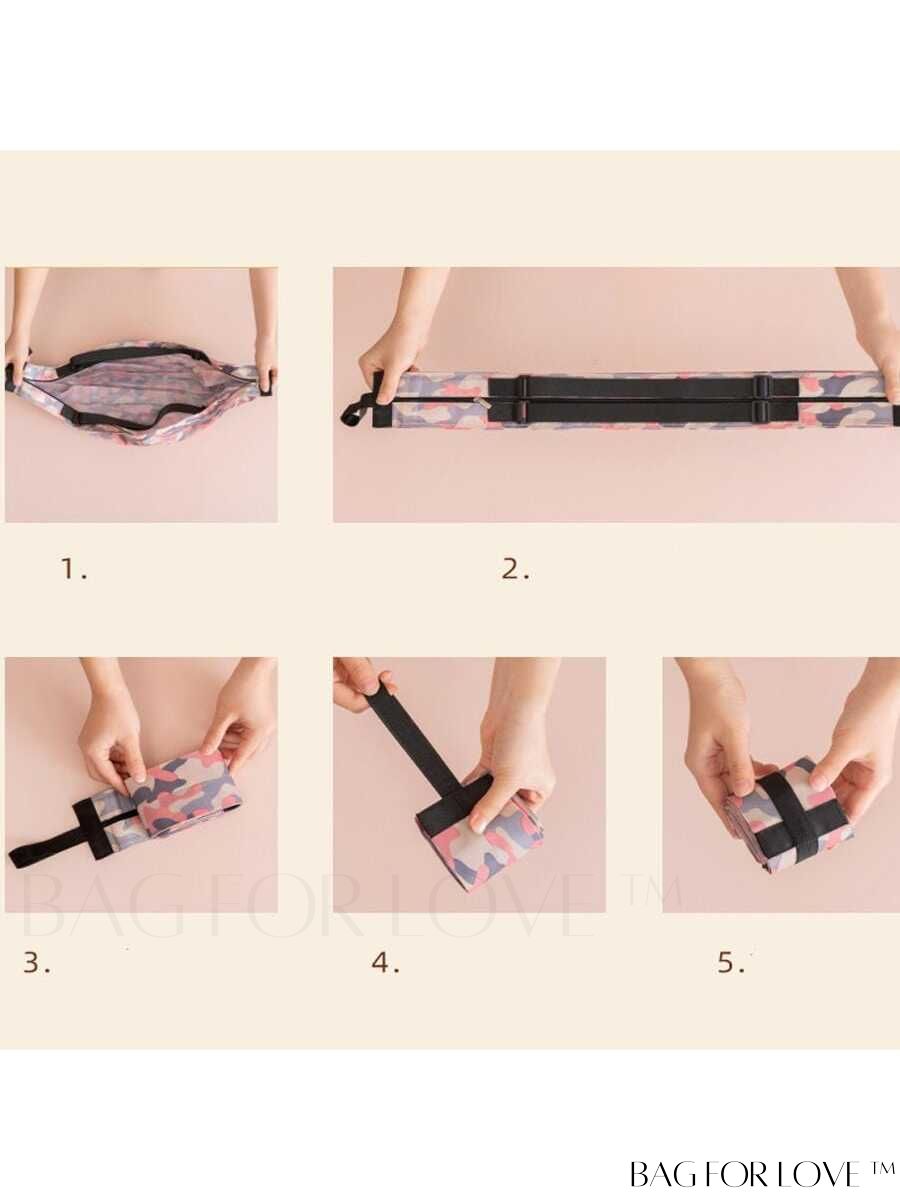 1.

2.

BAG FOR LOVE ™

3.

4.

5.

BAG FOR LOVE ™