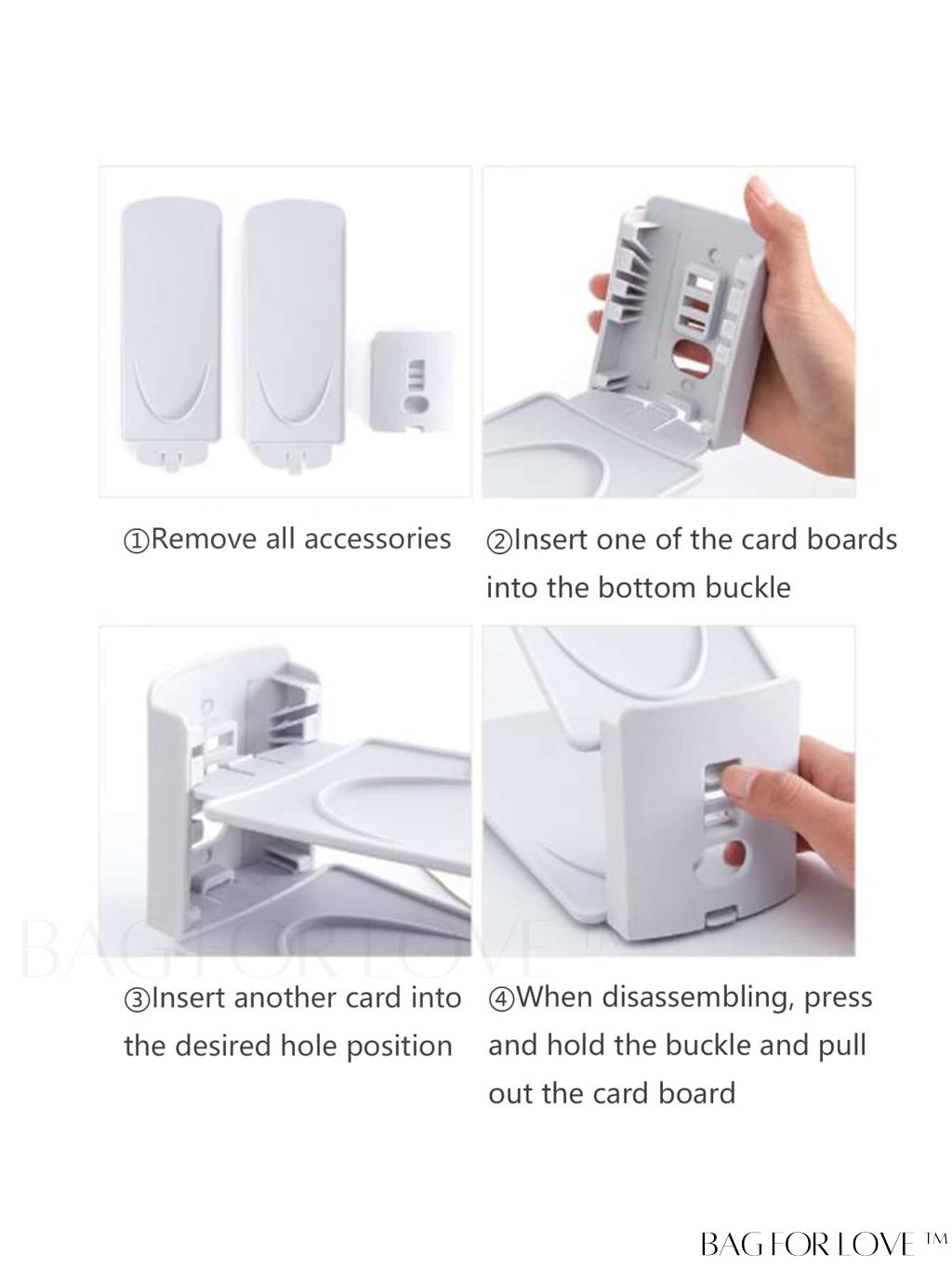 ①Remove all accessories

②Insert one of the card boards into the bottom buckle

BAG FOR LOVE ™

③Insert another card into the desired hole position

④When disassembling, press and hold the buckle and pull out the card board

BAG FOR LOVE ™