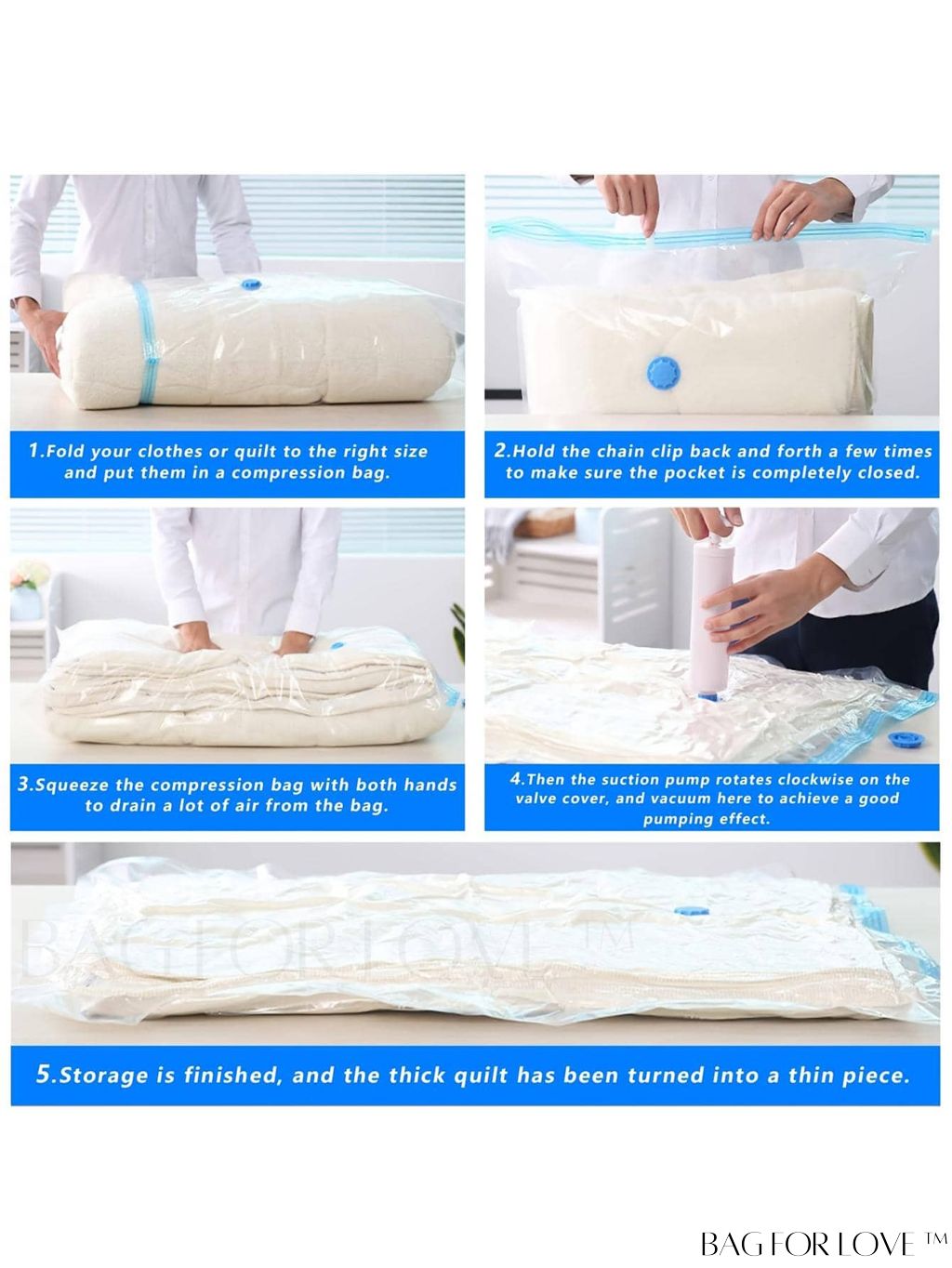 1.Fold your clothes or quilt to the right size and put them in a compression bag.

2.Hold the chain clip back and forth a few times to make sure the pocket is completely closed.

3.Squeeze the compression bag with both hands to drain a lot of air from the bag.

4.Then the suction pump rotates clockwise on the valve cover, and vacuum here to achieve a good pumping effect.

BAG FOR LOVE ™

5.Storage is finished, and the thick quilt has been turned into a thin piece.

BAG FOR LOVE ™