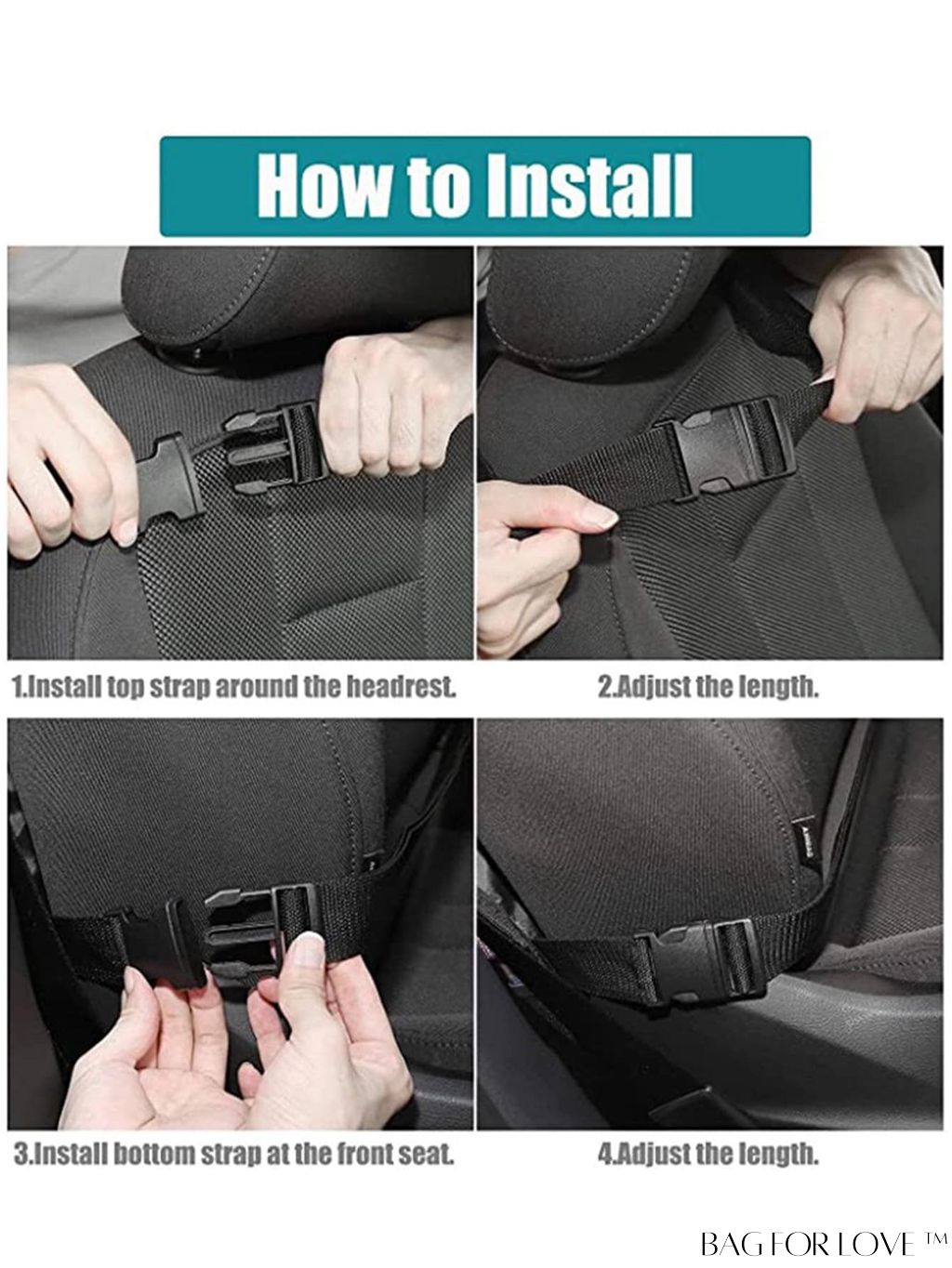 How to Install

1.Install top strap around the headrest.

2.Adjust the length.

3.Install bottom strap at the front seat.

4.Adjust the length.

BAG FOR LOVE ™