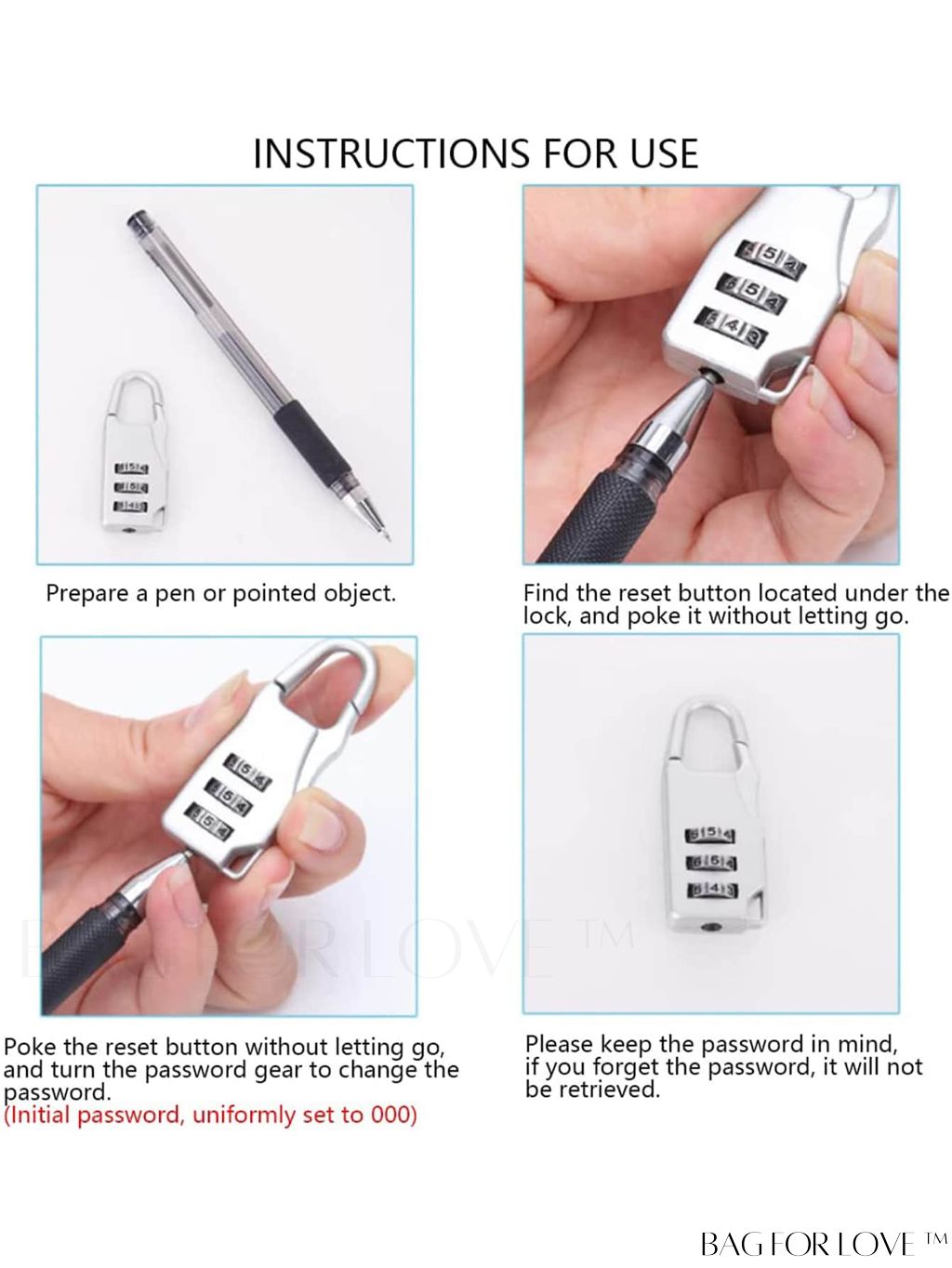 INSTRUCTIONS FOR USE

Prepare a pen or pointed object.

Find the reset button located under the lock, and poke it without letting go.

Poke the reset button without letting go, and turn the password gear to change the password.
(Initial password, uniformly set to 000)

Please keep the password in mind, if you forget the password, it will not be retrieved.

BAG FOR LOVE ™