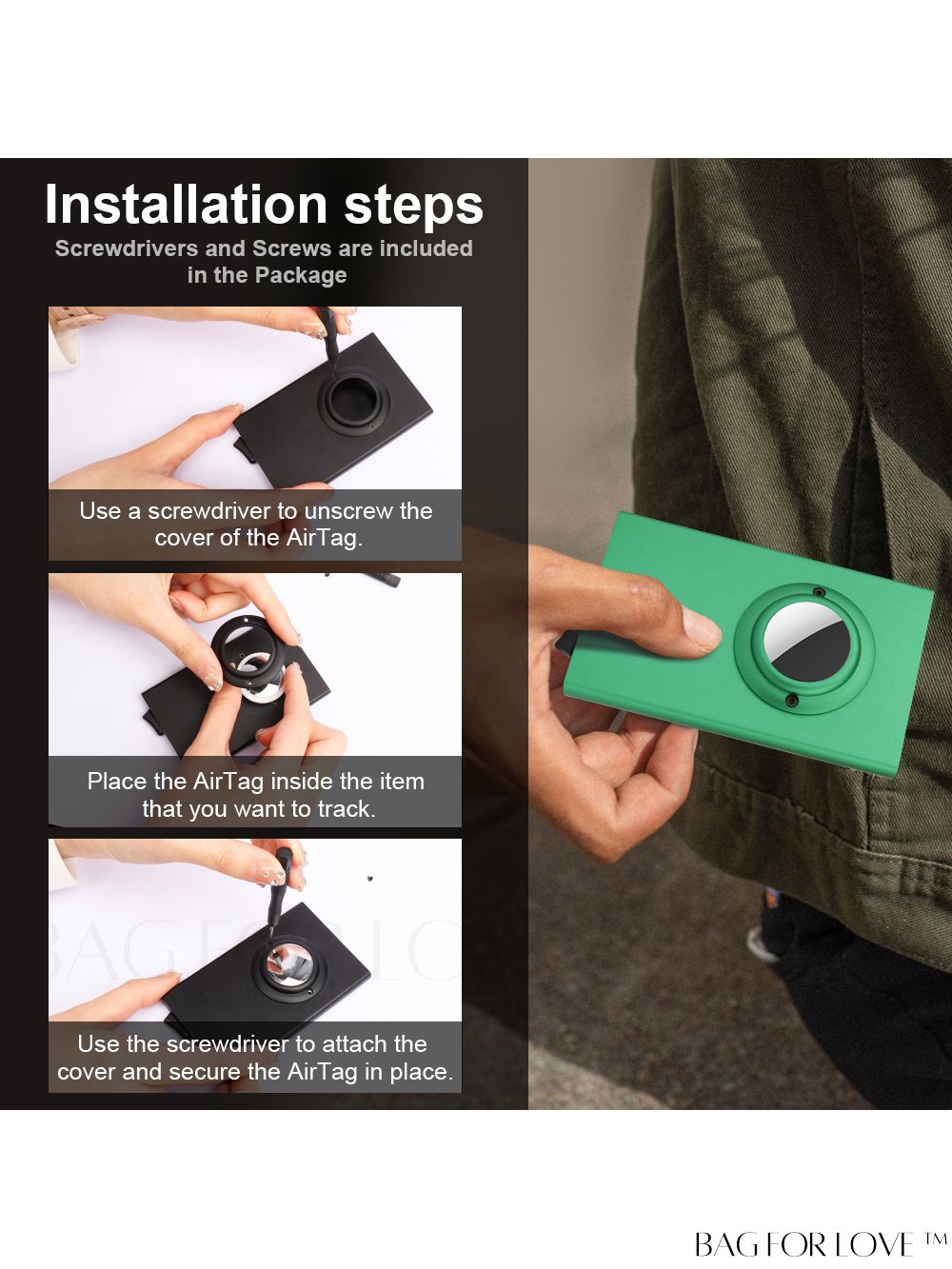 Installation steps
Screwdrivers and Screws are included in the Package

Use a screwdriver to unscrew the cover of the AirTag.

Place the AirTag inside the item that you want to track.

BAG FOR LO

Use the screwdriver to attach the cover and secure the AirTag in place.

BAG FOR LOVE ™