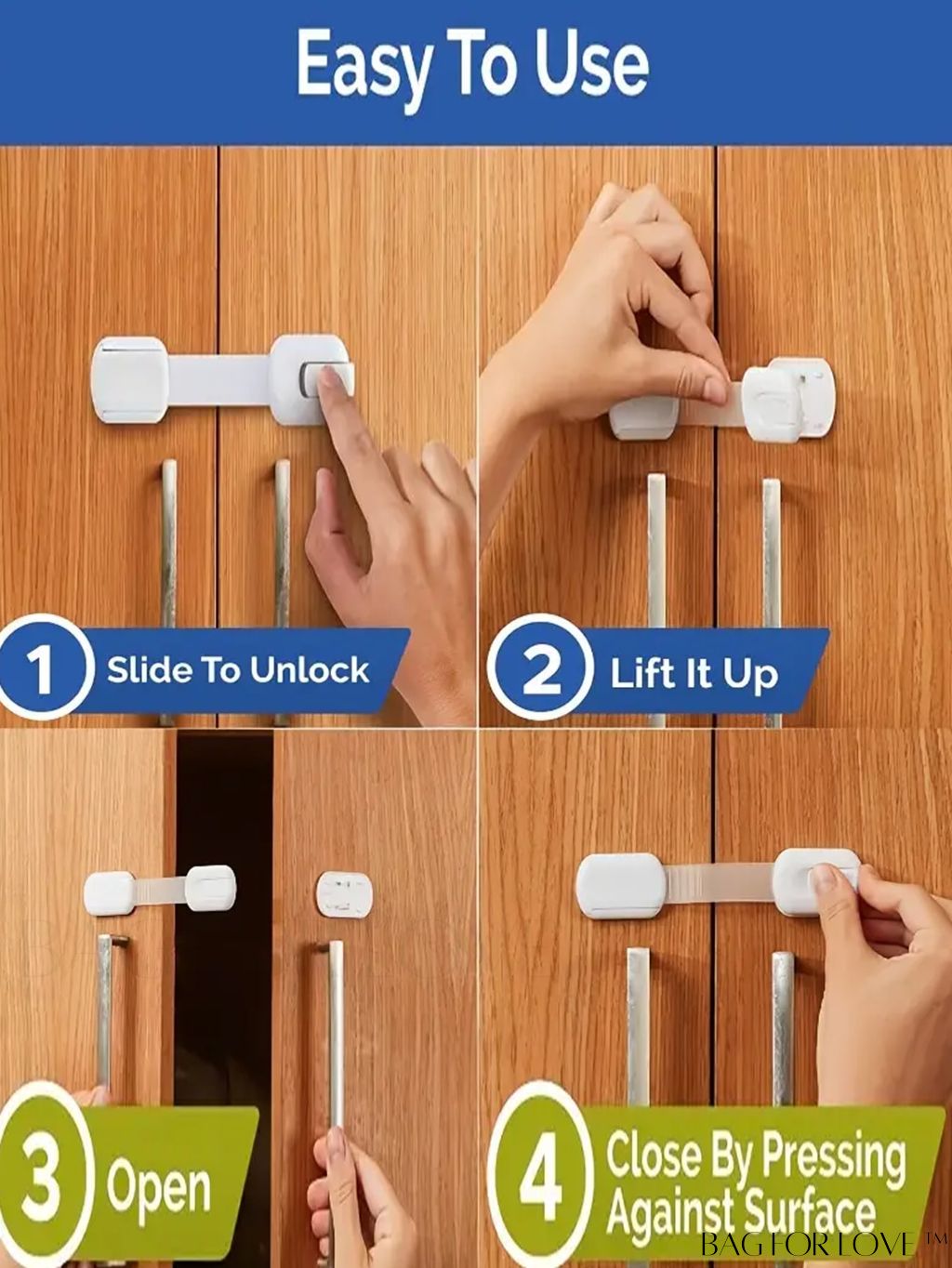 Easy To Use

1 Slide To Unlock

2 Lift It Up

3 Open

4 Close By Pressing Against Surface

BAG FOR LOVE ™