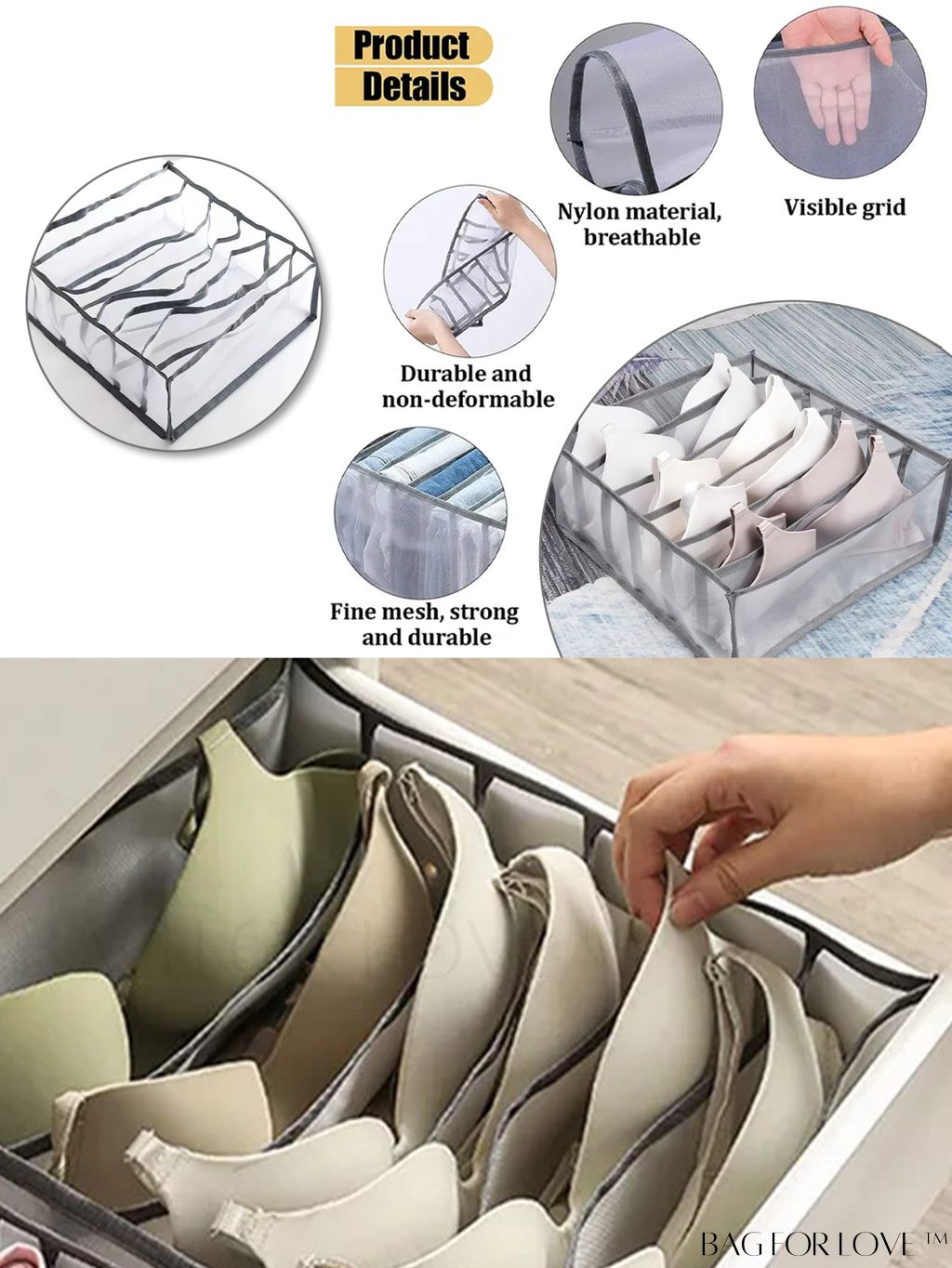 Product Details

Nylon material, breathable

Visible grid

Durable and non-deformable

Fine mesh, strong and durable

BAG FOR LOVE ™