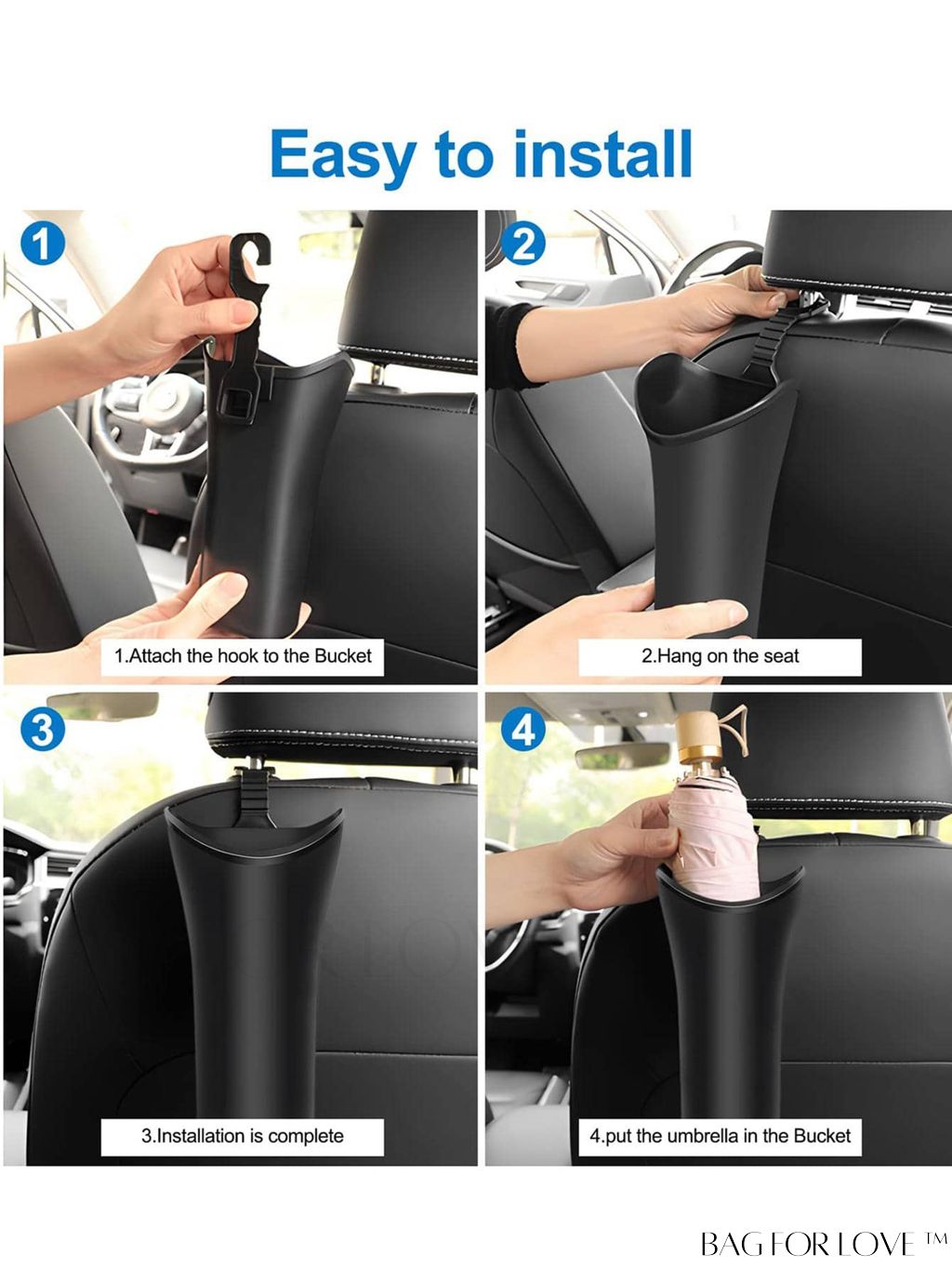 Easy to install

1

1.Attach the hook to the Bucket

2

2.Hang on the seat

3

3.Installation is complete

4

4.put the umbrella in the Bucket

BAG FOR LOVE ™