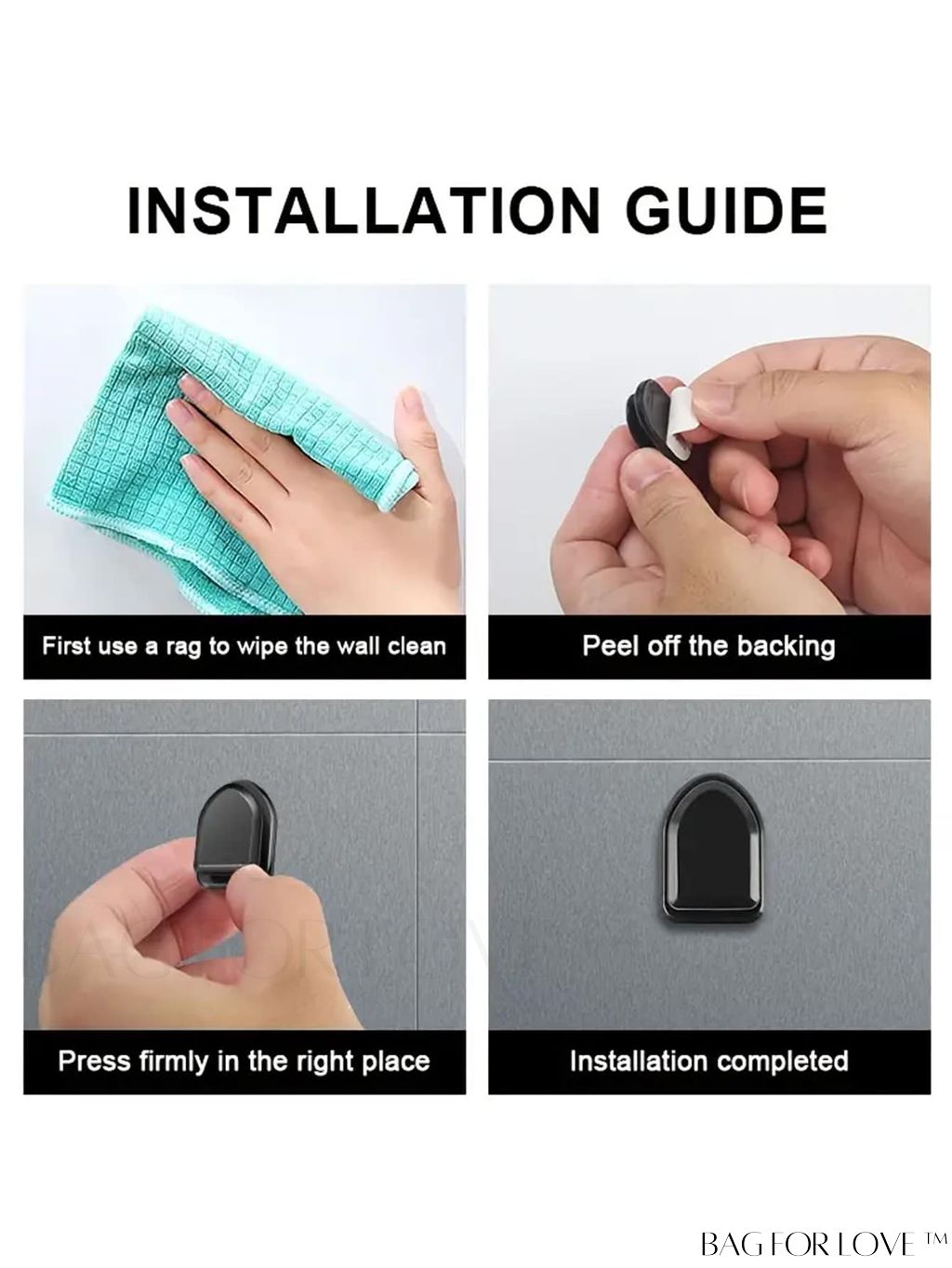 INSTALLATION GUIDE

First use a rag to wipe the wall clean

Peel off the backing

Press firmly in the right place

Installation completed

BAG FOR LOVE ™