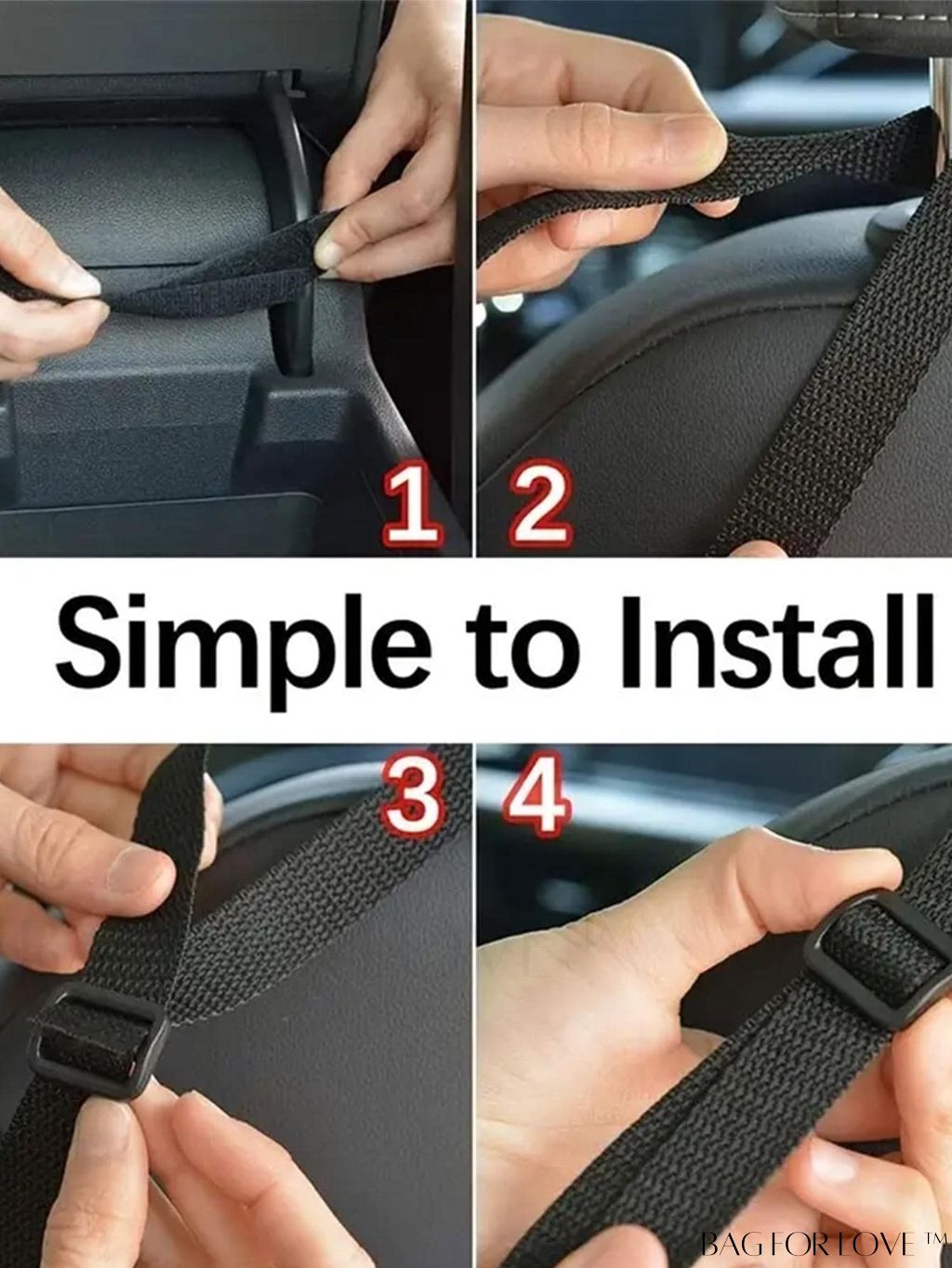 1 2
Simple to Install
3 4
BAG FOR LOVE ™