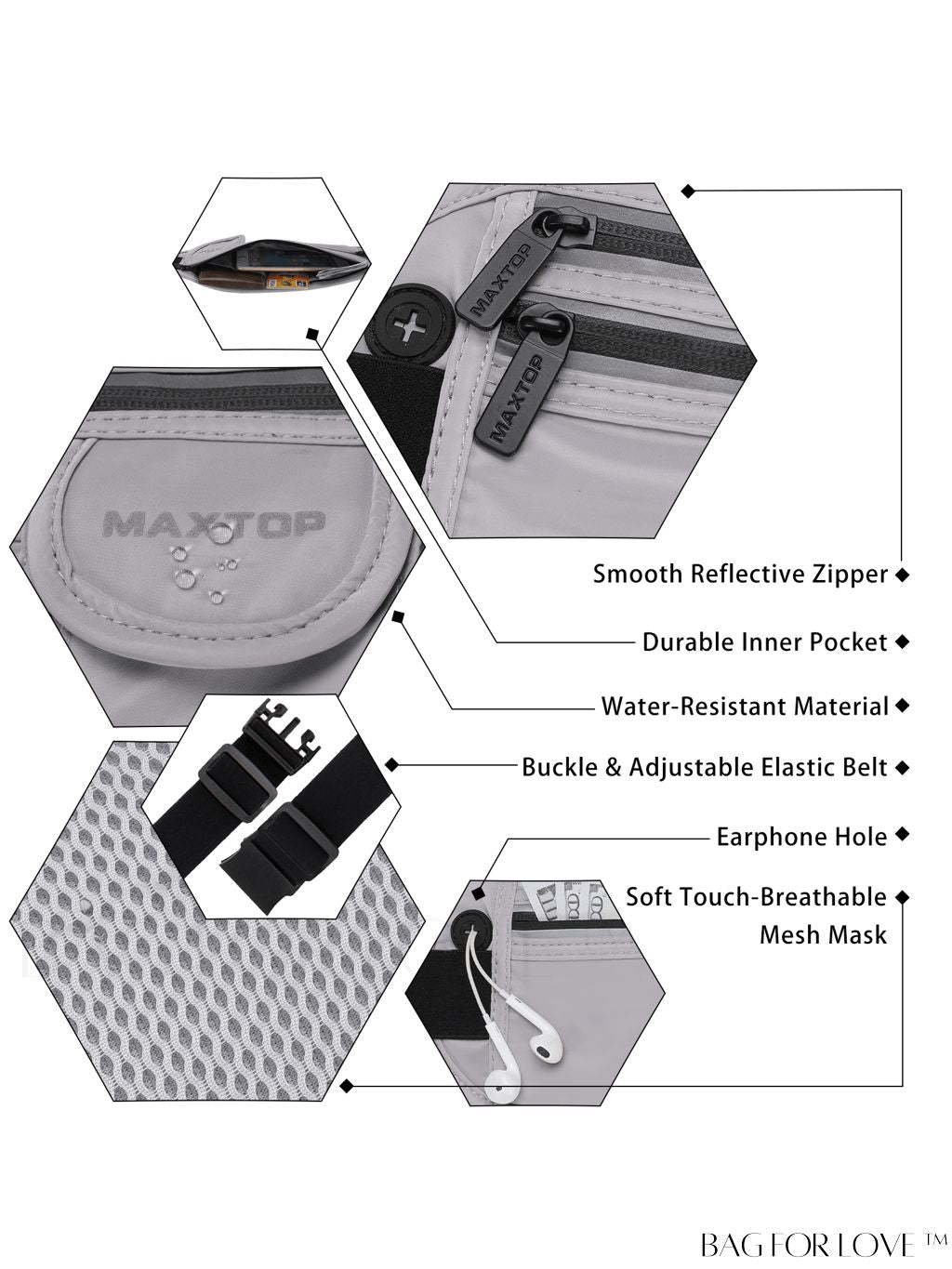 MAXTOP

MAXTOP

MAXTOP

Smooth Reflective Zipper

Durable Inner Pocket

Water-Resistant Material

Buckle & Adjustable Elastic Belt

Earphone Hole

Soft Touch-Breathable Mesh Mask

BAG FOR LOVE ™