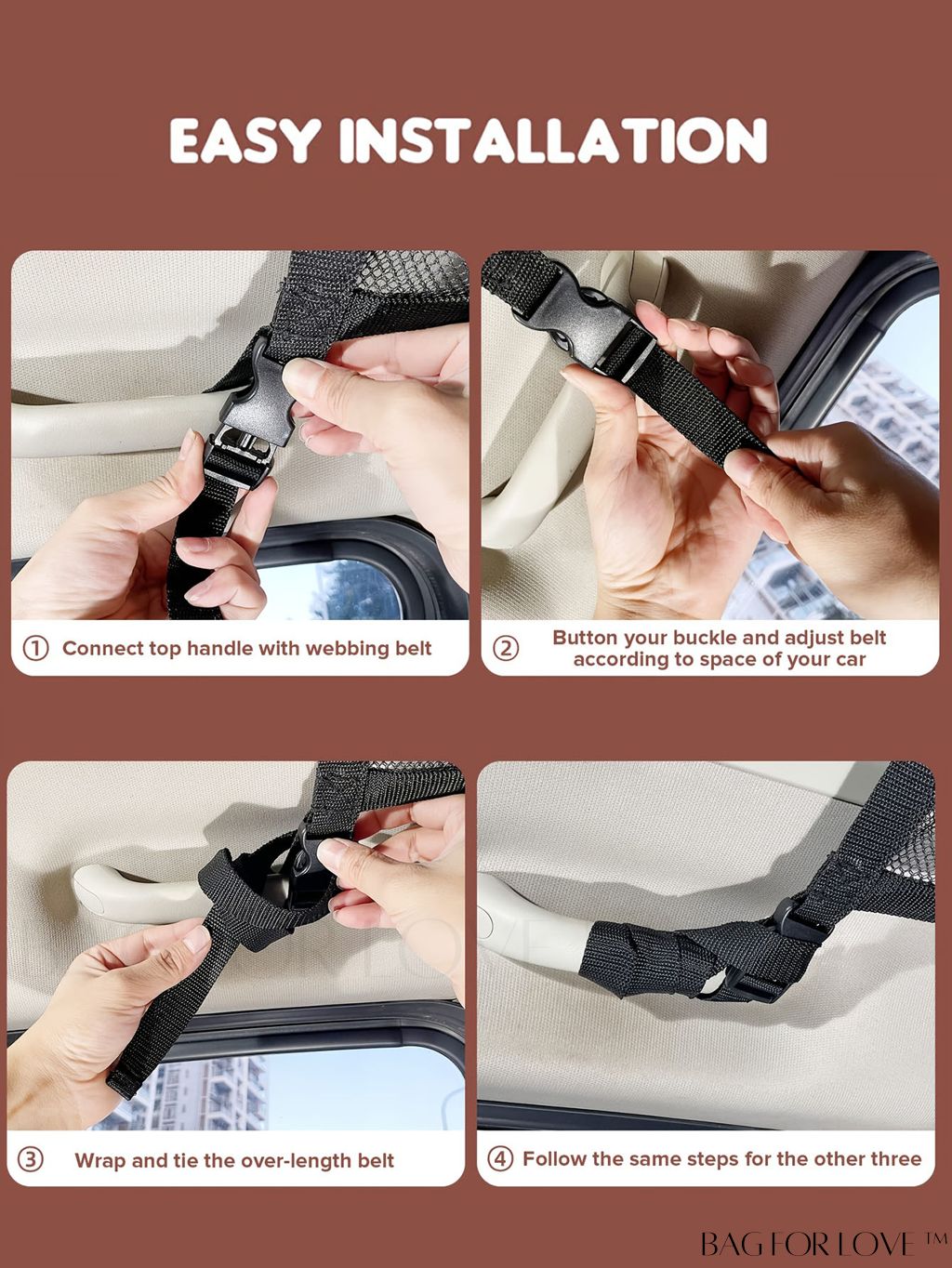 EASY INSTALLATION

① Connect top handle with webbing belt

② Button your buckle and adjust belt according to space of your car

③ Wrap and tie the over-length belt

④ Follow the same steps for the other three

BAG FOR LOVE ™