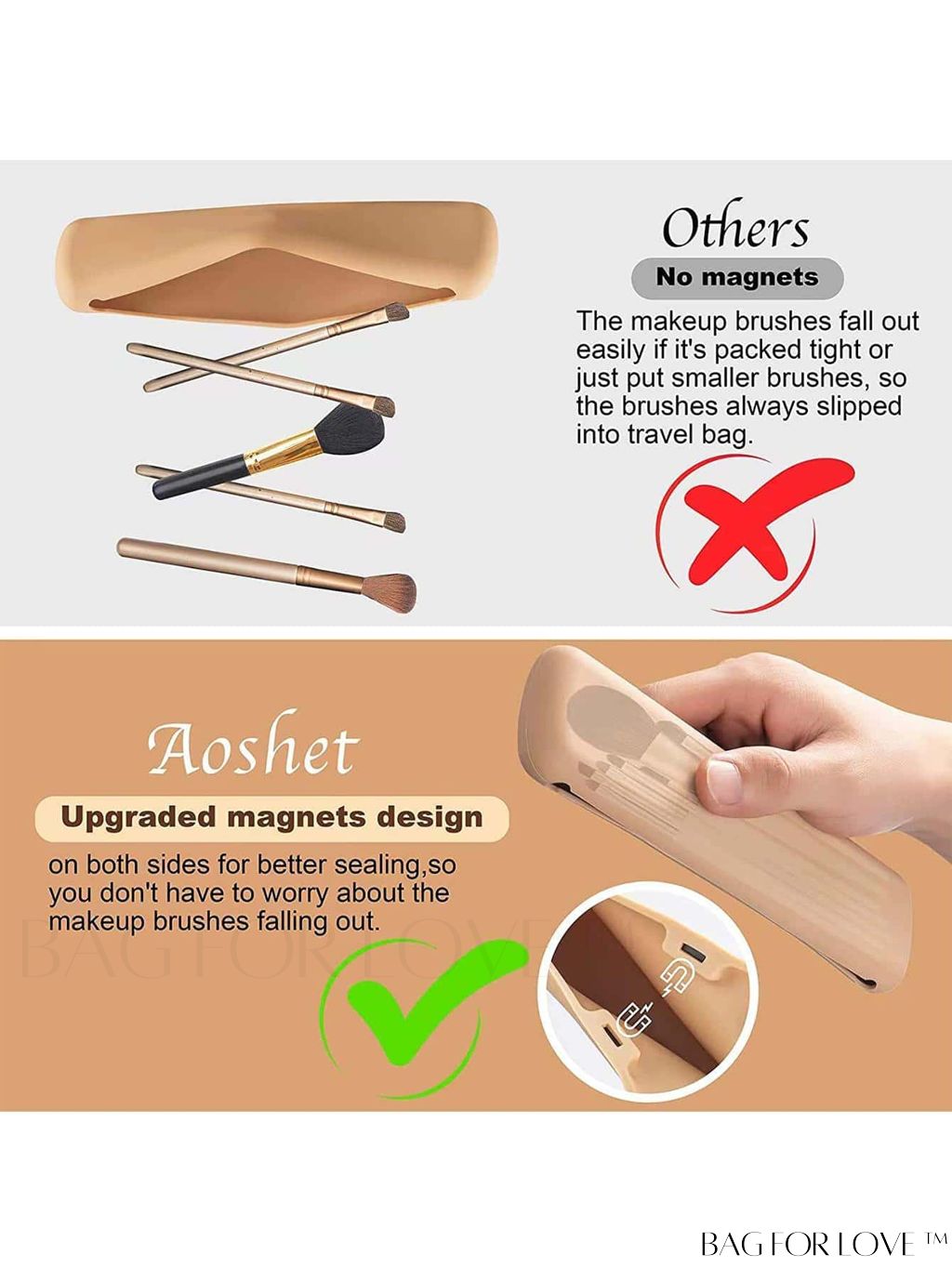 Others

No magnets

The makeup brushes fall out easily if it's packed tight or just put smaller brushes, so the brushes always slipped into travel bag.

Aoshet

Upgraded magnets design

on both sides for better sealing,so you don't have to worry about the makeup brushes falling out.

BAG FOR LOVE

BAG FOR LOVE ™