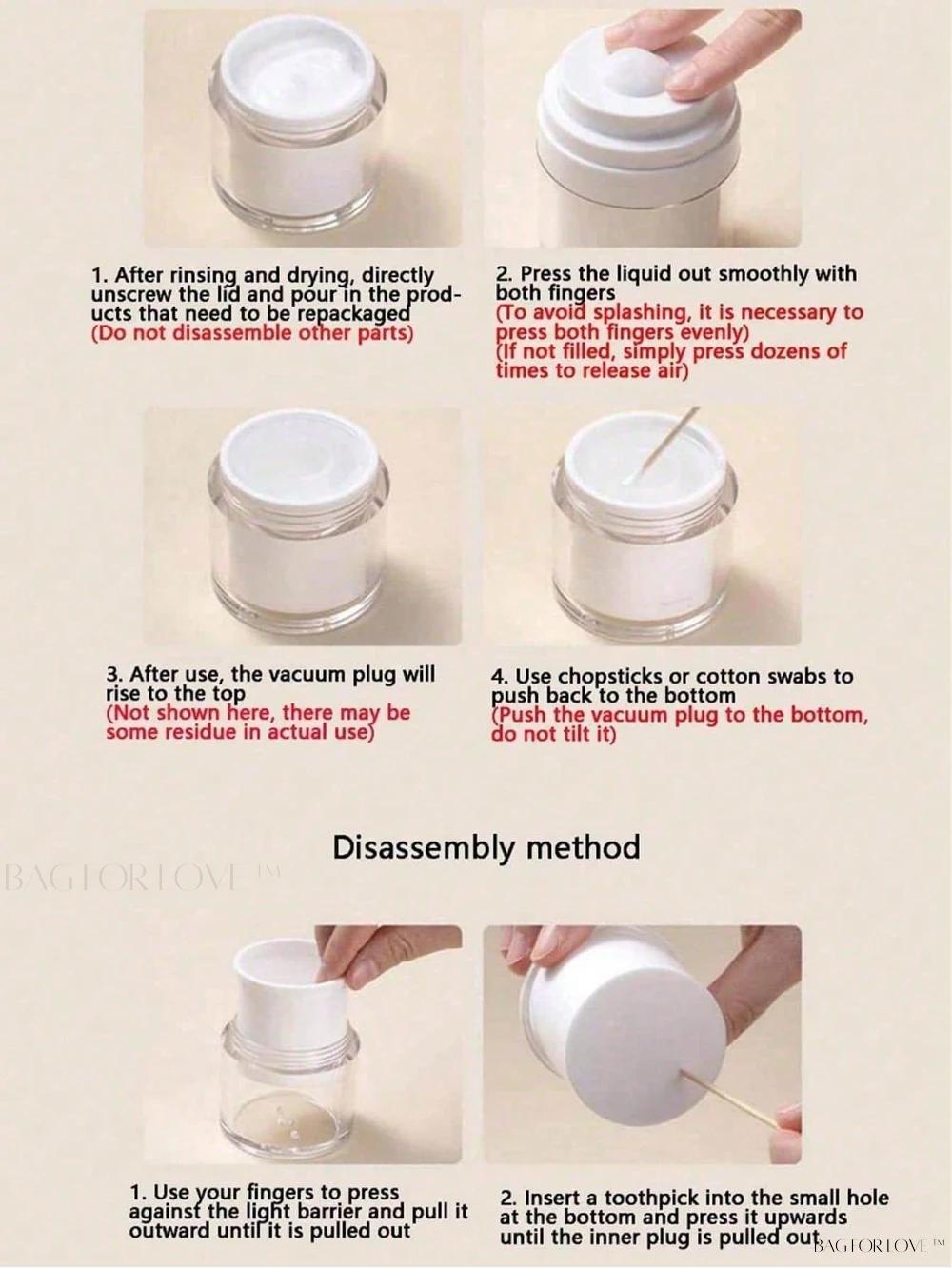 1. After rinsing and drying, directly unscrew the lid and pour in the products that need to be repackaged
(Do not disassemble other parts)

2. Press the liquid out smoothly with both fingers
(To avoid splashing, it is necessary to press both fingers evenly)
(If not filled, simply press dozens of times to release air)

3. After use, the vacuum plug will rise to the top
(Not shown here, there may be some residue in actual use)

4. Use chopsticks or cotton swabs to push back to the bottom
(Push the vacuum plug to the bottom, do not tilt it)

Disassembly method

BAGFORLOVE ™

1. Use your fingers to press against the light barrier and pull it outward until it is pulled out

2. Insert a toothpick into the small hole at the bottom and press it upwards until the inner plug is pulled out

BAGFORLOVE ™