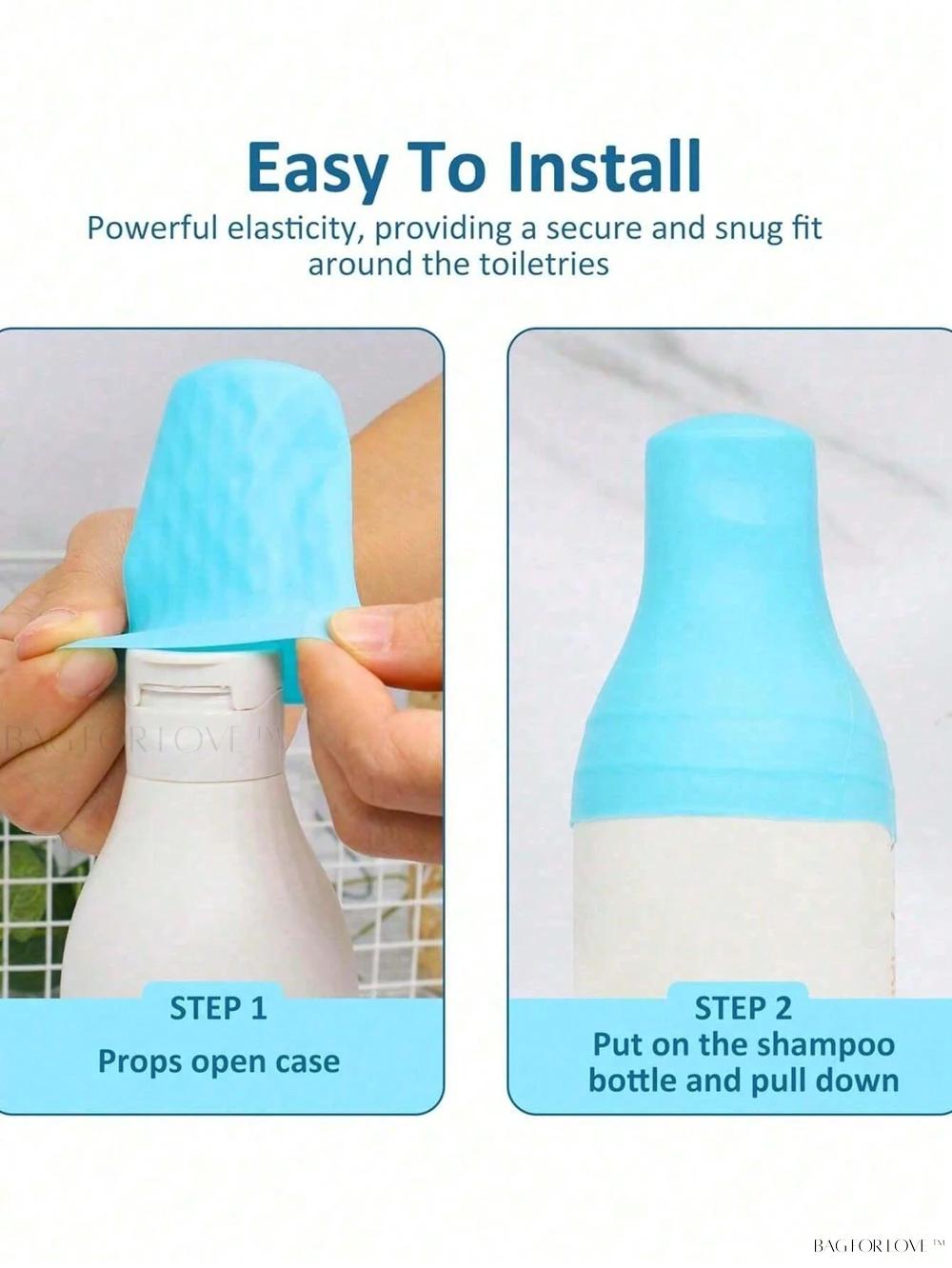 Easy To Install

Powerful elasticity, providing a secure and snug fit around the toiletries

BAGFORLOVE™

STEP 1
Props open case

STEP 2
Put on the shampoo bottle and pull down

BAGFORLOVE™