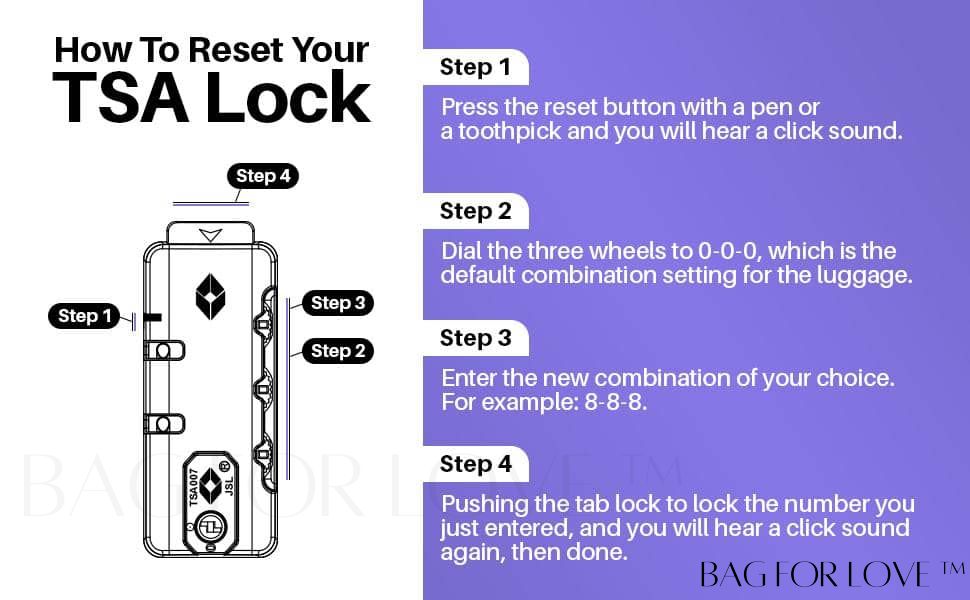 How To Reset Your
TSA Lock

Step 4

Step 1

Step 3

Step 2

TSA007

JSL

BAG FOR LOVE ™

Step 1
Press the reset button with a pen or a toothpick and you will hear a click sound.

Step 2
Dial the three wheels to 0-0-0, which is the default combination setting for the luggage.

Step 3
Enter the new combination of your choice. For example: 8-8-8.

Step 4
Pushing the tab lock to lock the number you just entered, and you will hear a click sound again, then done.

BAG FOR LOVE ™