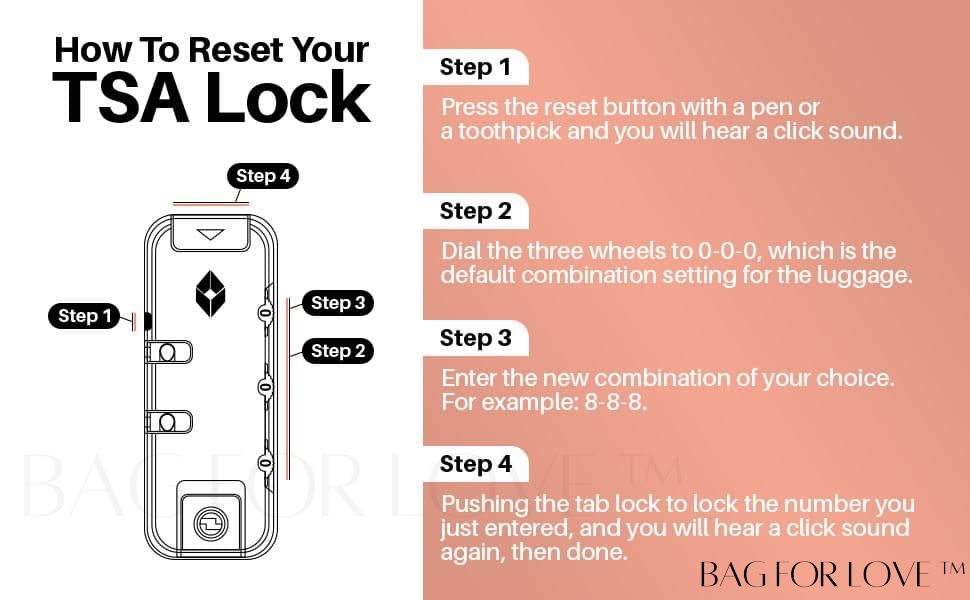 How To Reset Your TSA Lock

Step 4

Step 1

Step 3

Step 2

0

0

0

BAG FOR LOVE ™

Step 1

Press the reset button with a pen or a toothpick and you will hear a click sound.

Step 2

Dial the three wheels to 0-0-0, which is the default combination setting for the luggage.

Step 3

Enter the new combination of your choice. For example: 8-8-8.

Step 4

Pushing the tab lock to lock the number you just entered, and you will hear a click sound again, then done.

BAG FOR LOVE ™