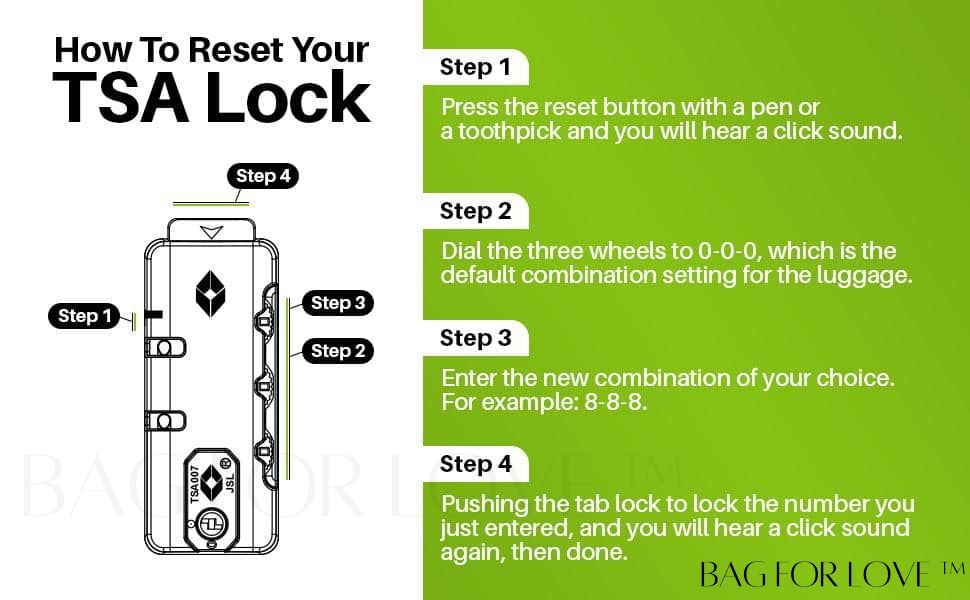 How To Reset Your
TSA Lock

Step 4

Step 1

Step 3

Step 2

TSA007

JSL

BAG FOR LOVE ™

Step 1
Press the reset button with a pen or a toothpick and you will hear a click sound.

Step 2
Dial the three wheels to 0-0-0, which is the default combination setting for the luggage.

Step 3
Enter the new combination of your choice. For example: 8-8-8.

Step 4
Pushing the tab lock to lock the number you just entered, and you will hear a click sound again, then done.

BAG FOR LOVE ™