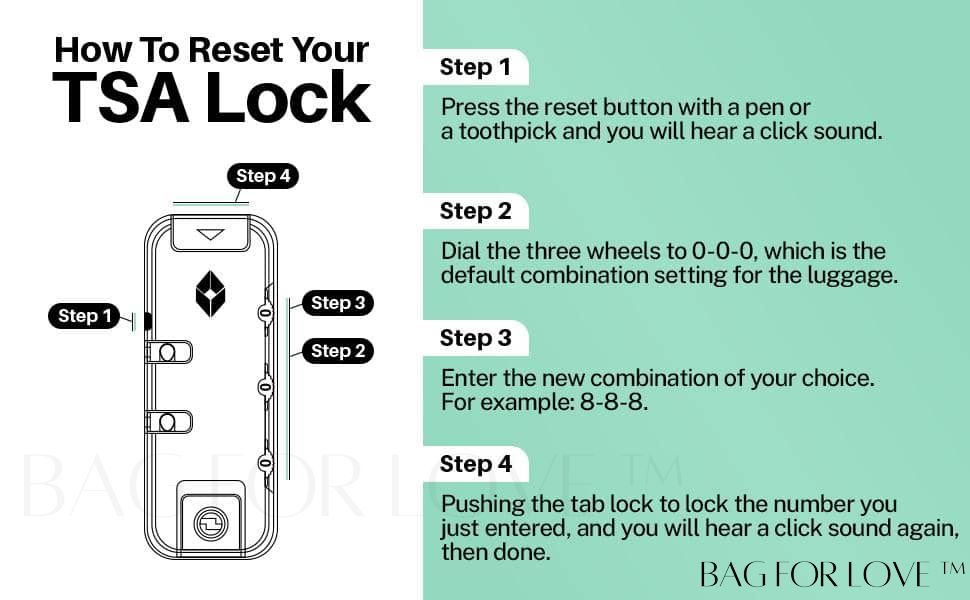 How To Reset Your TSA Lock

Step 4

Step 1

Step 3

Step 2

0

0

0

BAG FOR LOVE ™

Step 1

Press the reset button with a pen or a toothpick and you will hear a click sound.

Step 2

Dial the three wheels to 0-0-0, which is the default combination setting for the luggage.

Step 3

Enter the new combination of your choice. For example: 8-8-8.

Step 4

Pushing the tab lock to lock the number you just entered, and you will hear a click sound again, then done.

BAG FOR LOVE ™