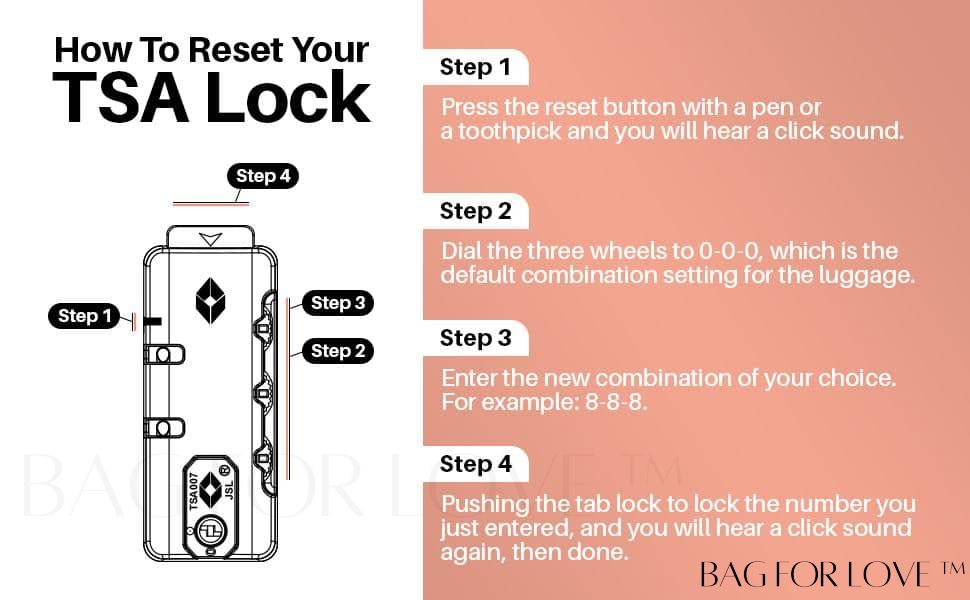 How To Reset Your TSA Lock

Step 4

Step 1

Step 3

Step 2

TSA007

JSL

BAG FOR LOVE ™

Step 1
Press the reset button with a pen or a toothpick and you will hear a click sound.

Step 2
Dial the three wheels to 0-0-0, which is the default combination setting for the luggage.

Step 3
Enter the new combination of your choice. For example: 8-8-8.

Step 4
Pushing the tab lock to lock the number you just entered, and you will hear a click sound again, then done.

BAG FOR LOVE ™