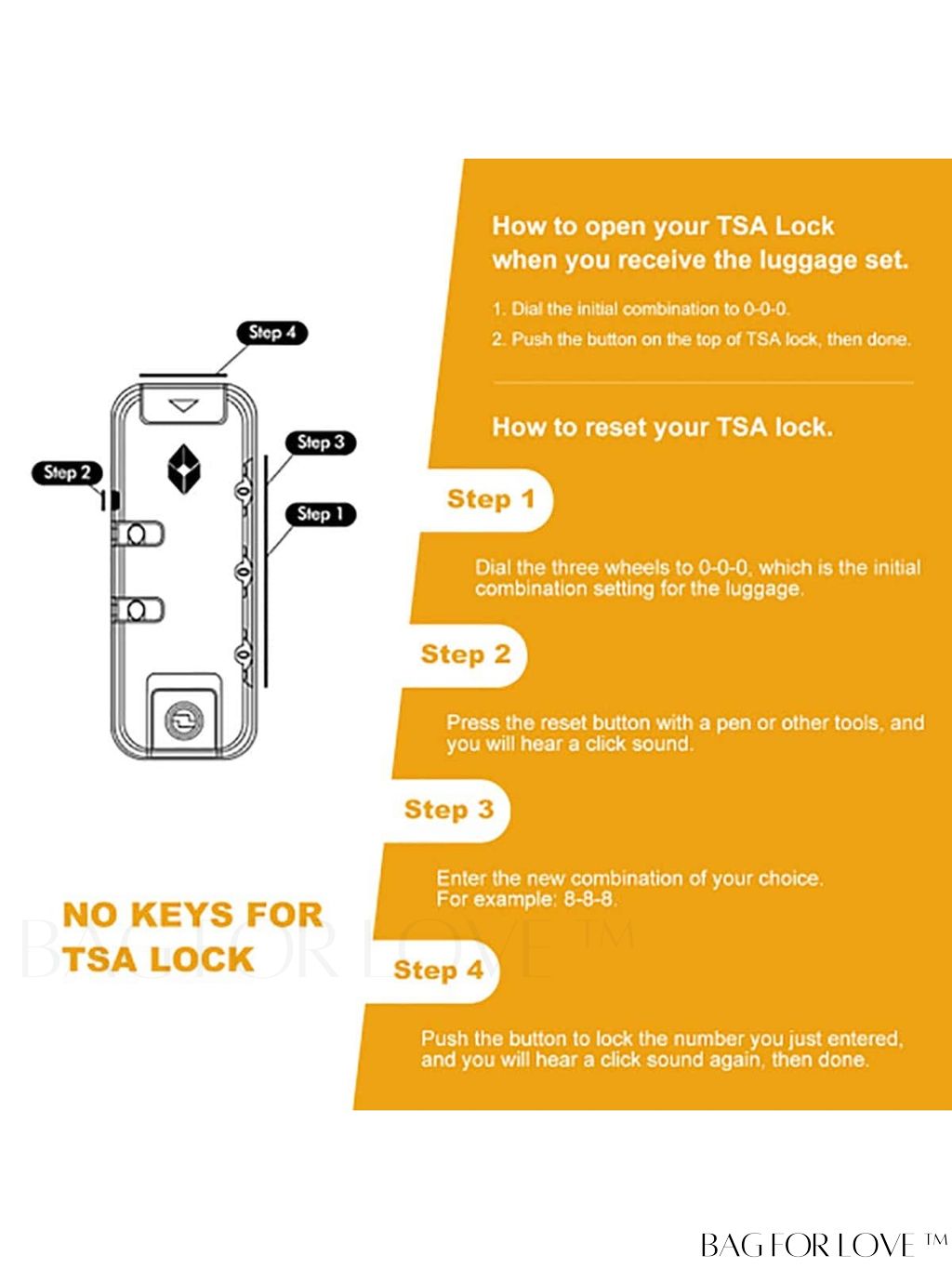 Step 4

Step 3

Step 2

Step 1

NO KEYS FOR TSA LOCK

BAG FOR LOVE ™

How to open your TSA Lock when you receive the luggage set.

1. Dial the initial combination to 0-0-0.

2. Push the button on the top of TSA lock, then done.

How to reset your TSA lock.

Step 1

Dial the three wheels to 0-0-0, which is the initial combination setting for the luggage.

Step 2

Press the reset button with a pen or other tools, and you will hear a click sound.

Step 3

Enter the new combination of your choice. For example: 8-8-8.

Step 4

Push the button to lock the number you just entered, and you will hear a click sound again, then done.

BAG FOR LOVE ™